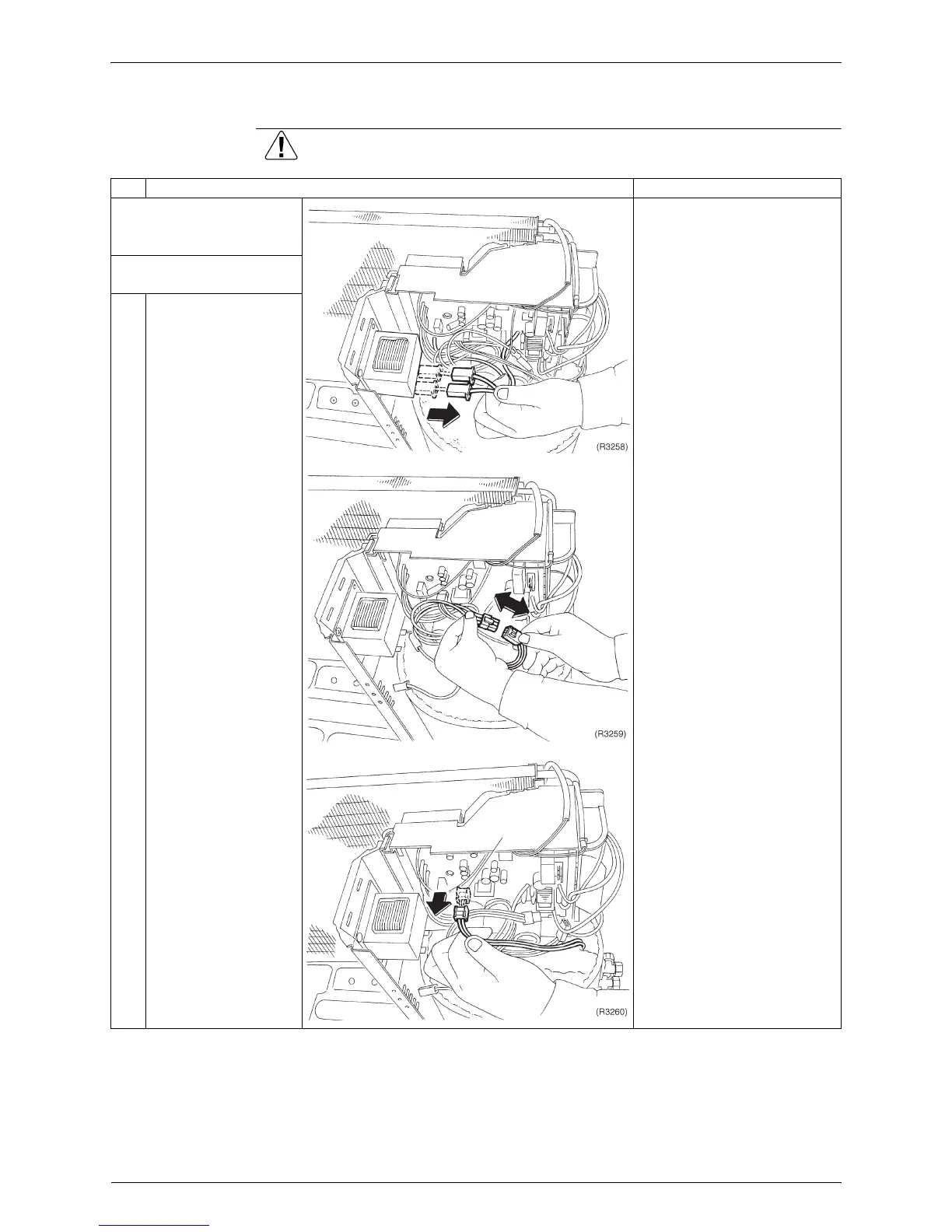 (R3258)

(R3259)

(R3260)