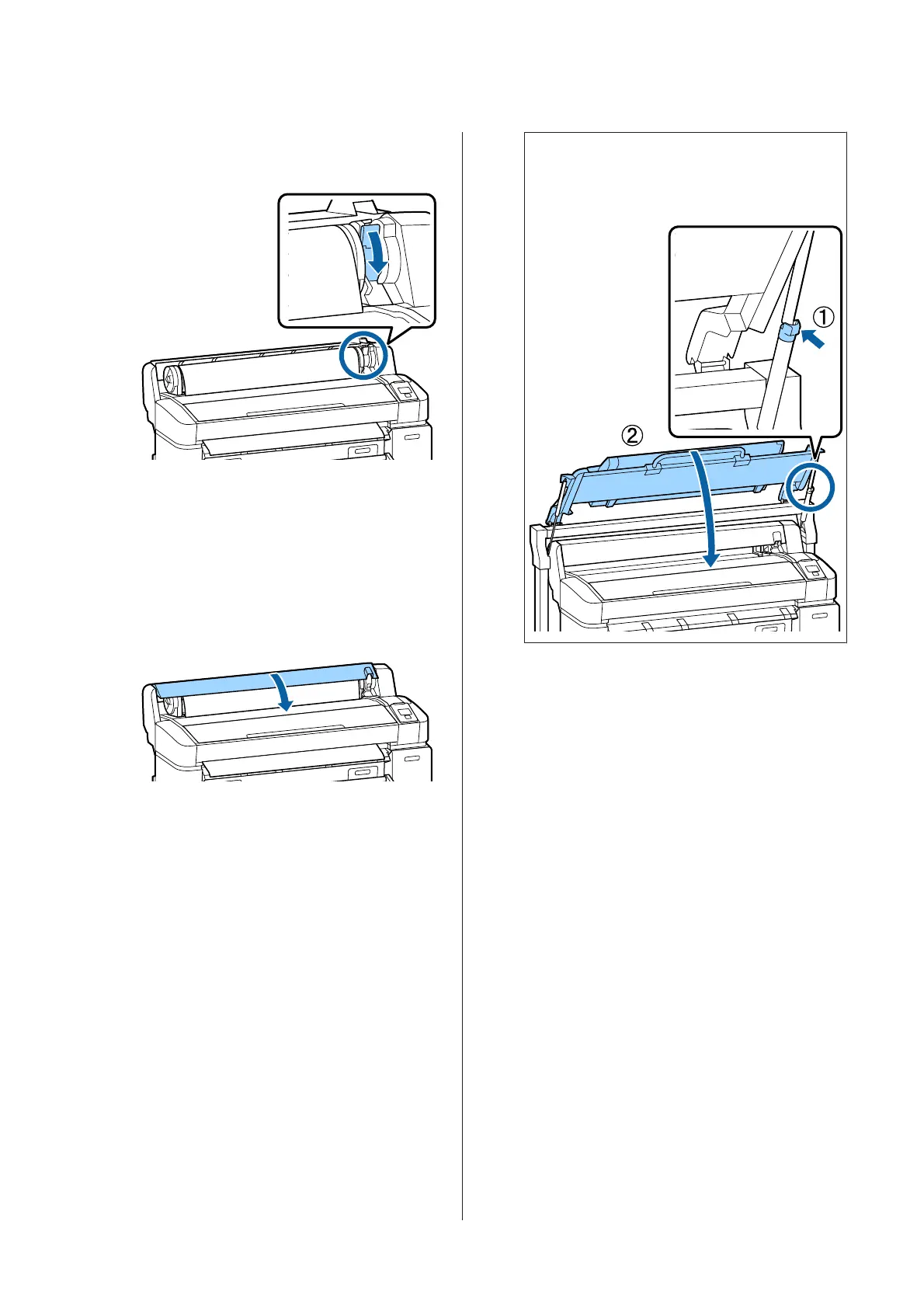 ①

②