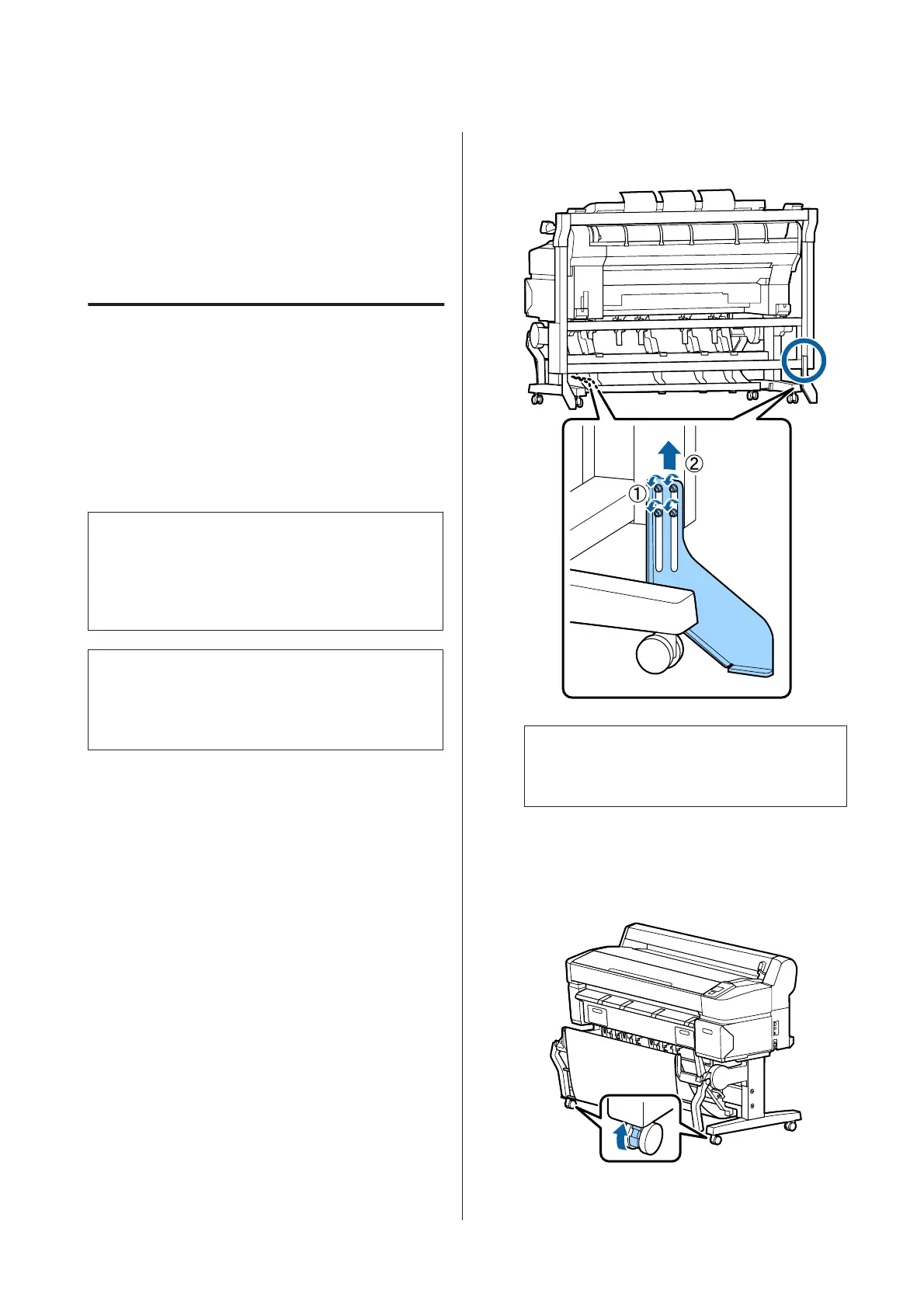 ①

②