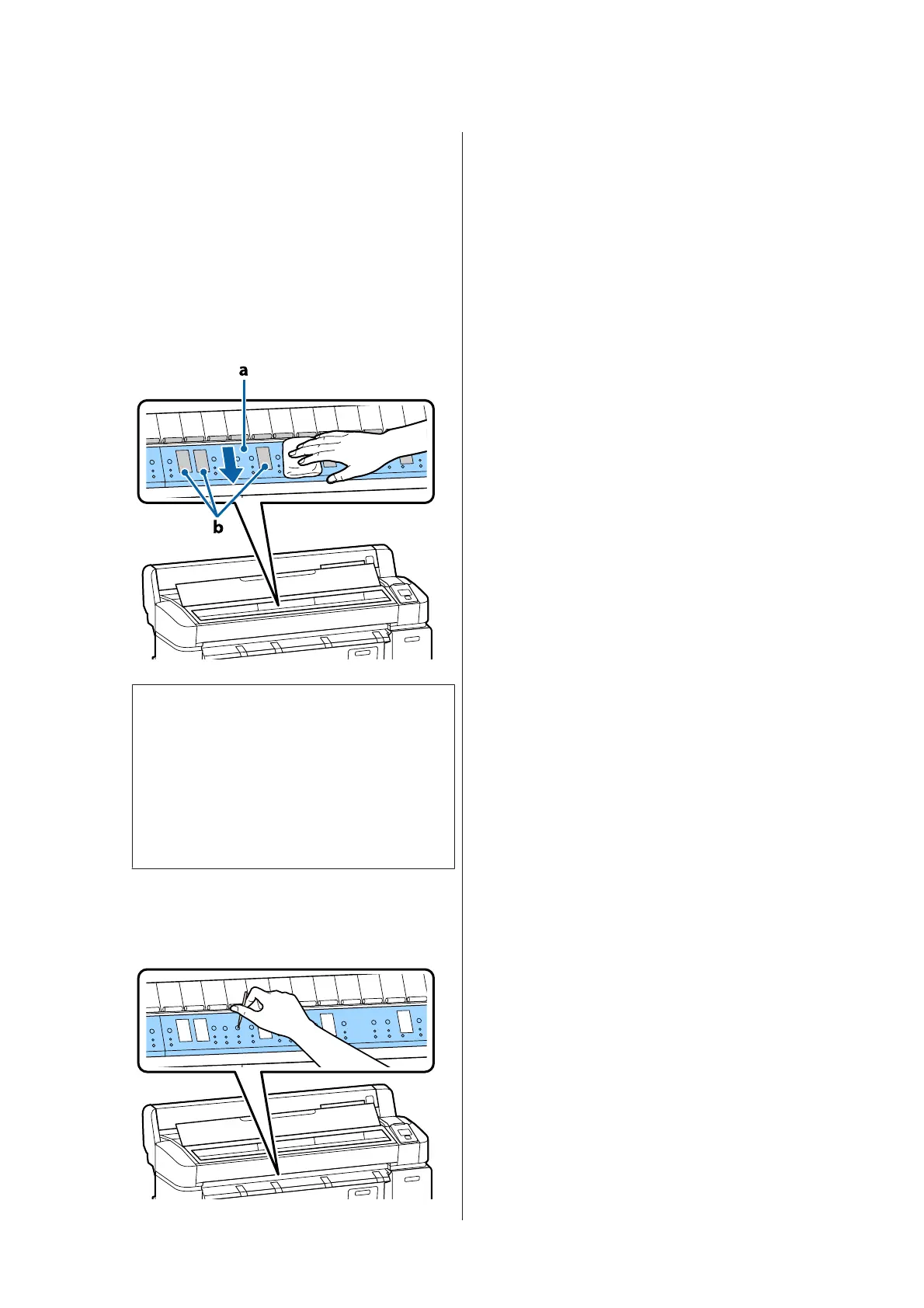 a

b