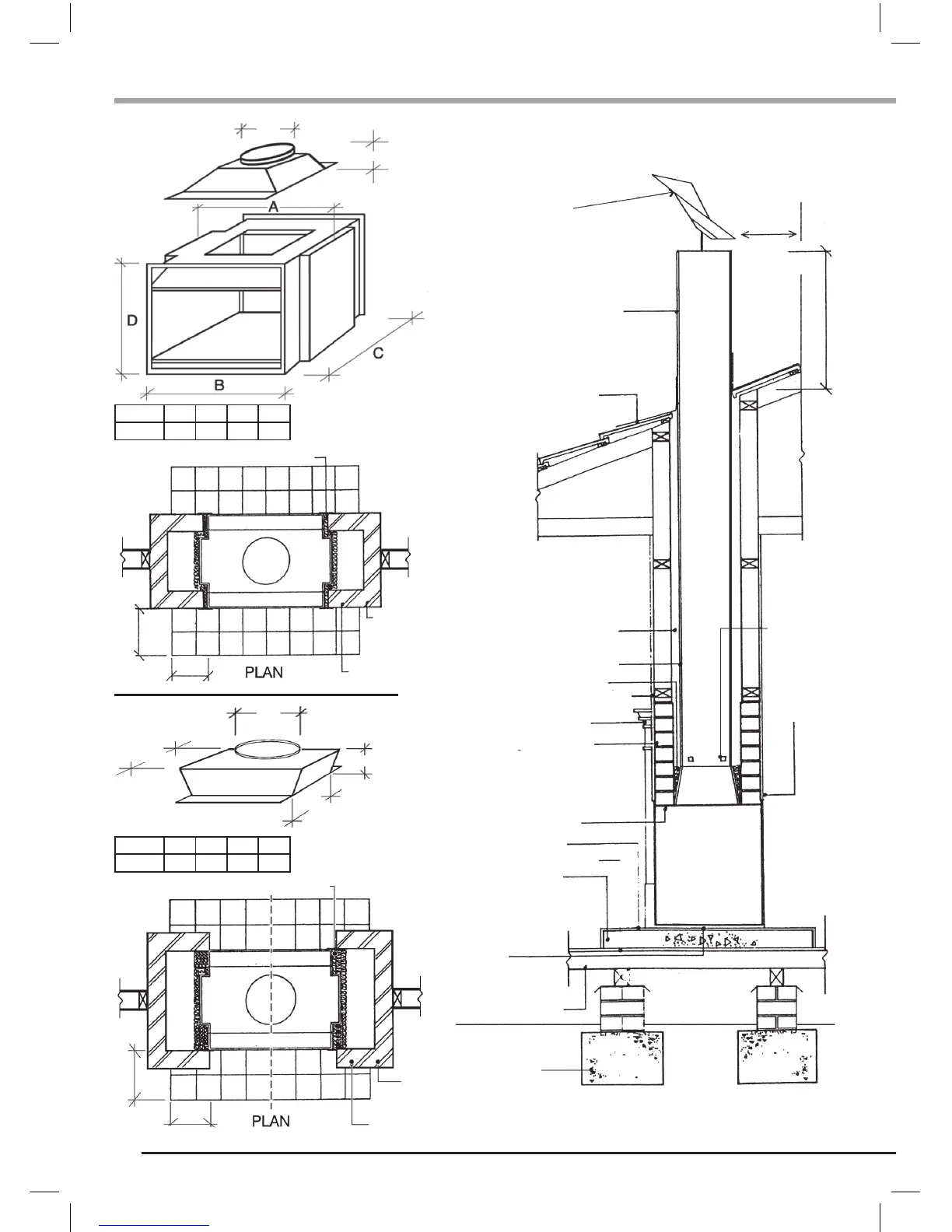 A

D

C

B

PLAN

PLAN