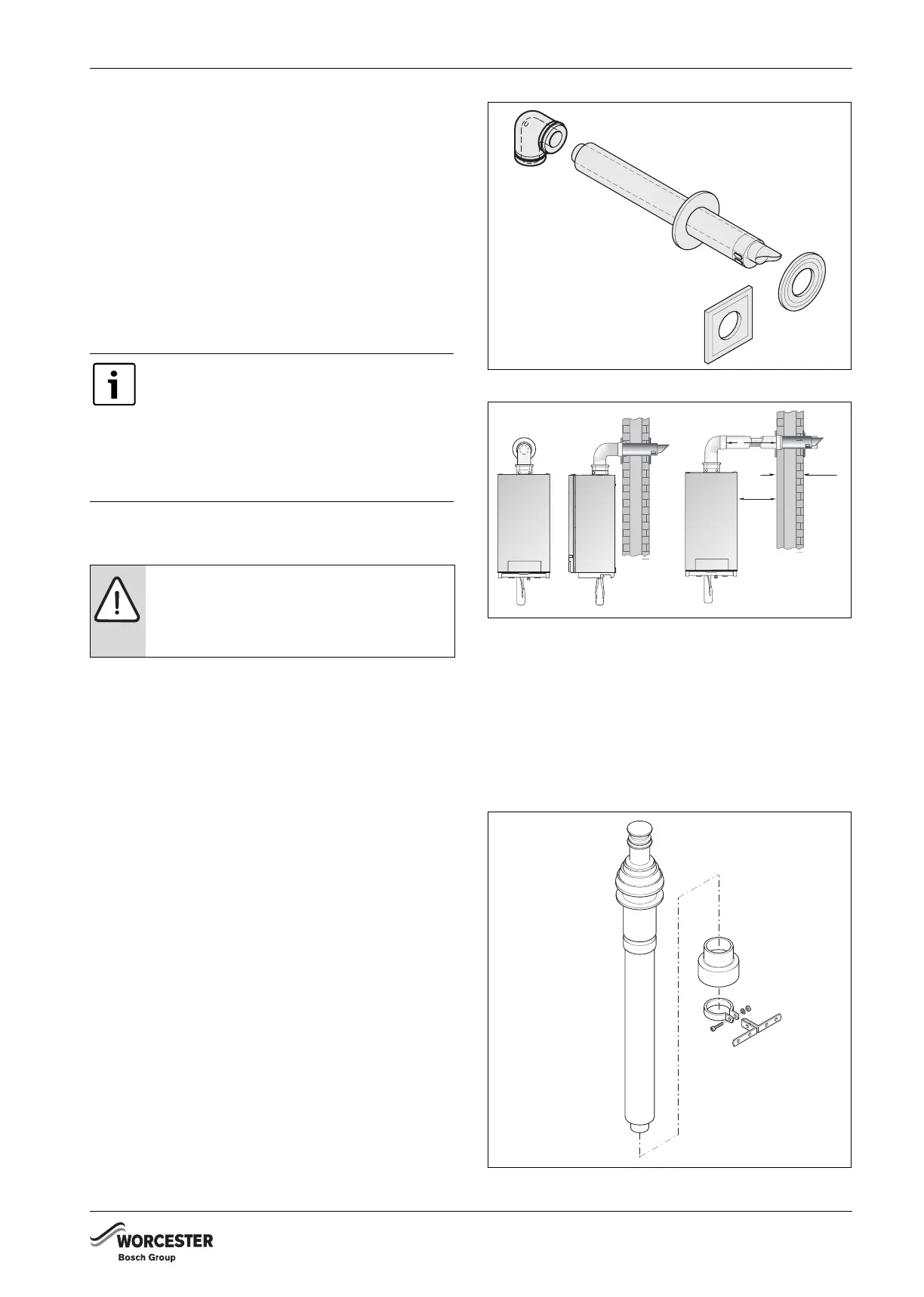 WORCESTER
Bosch Group