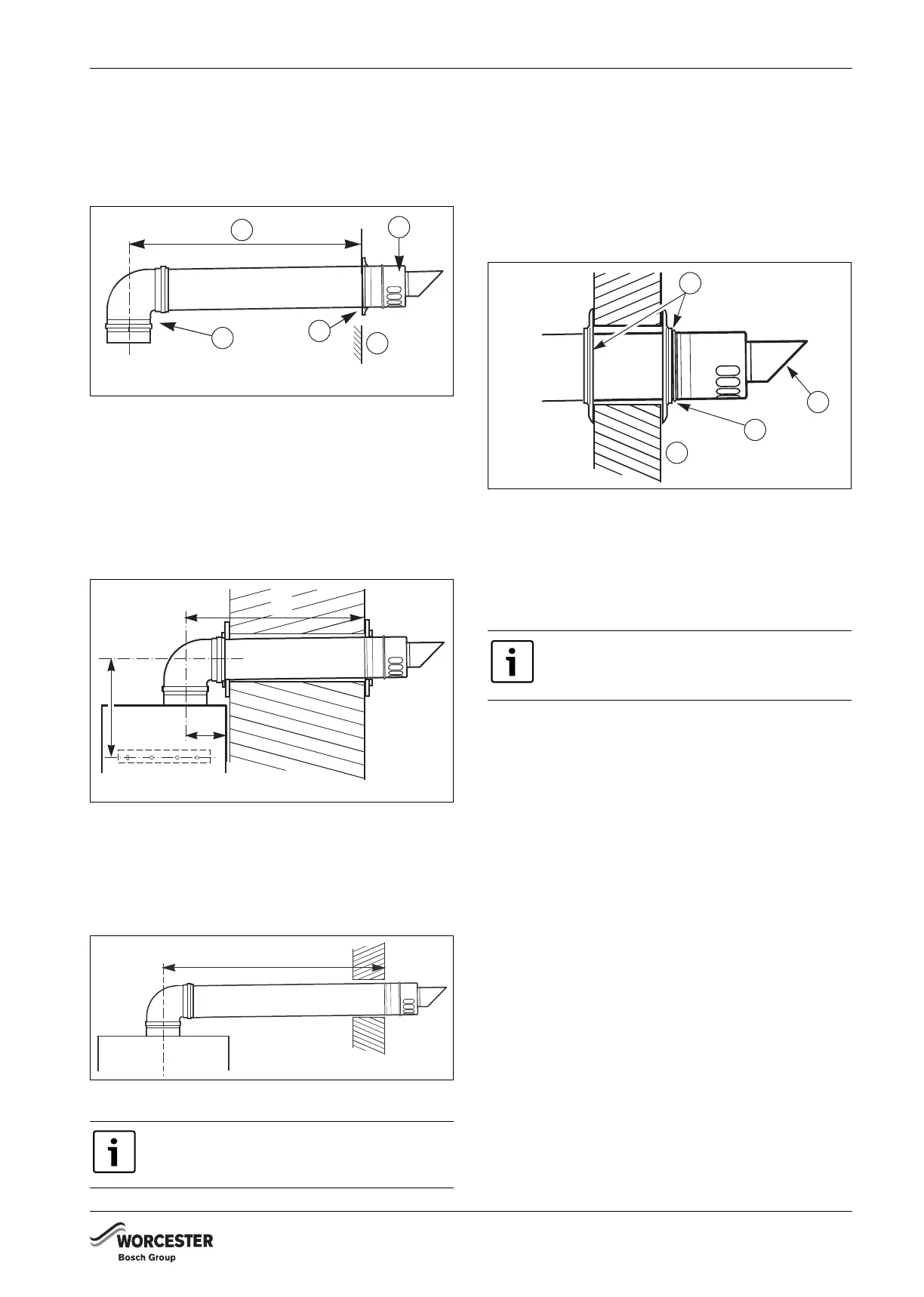 WORCESTER
Bosch Group