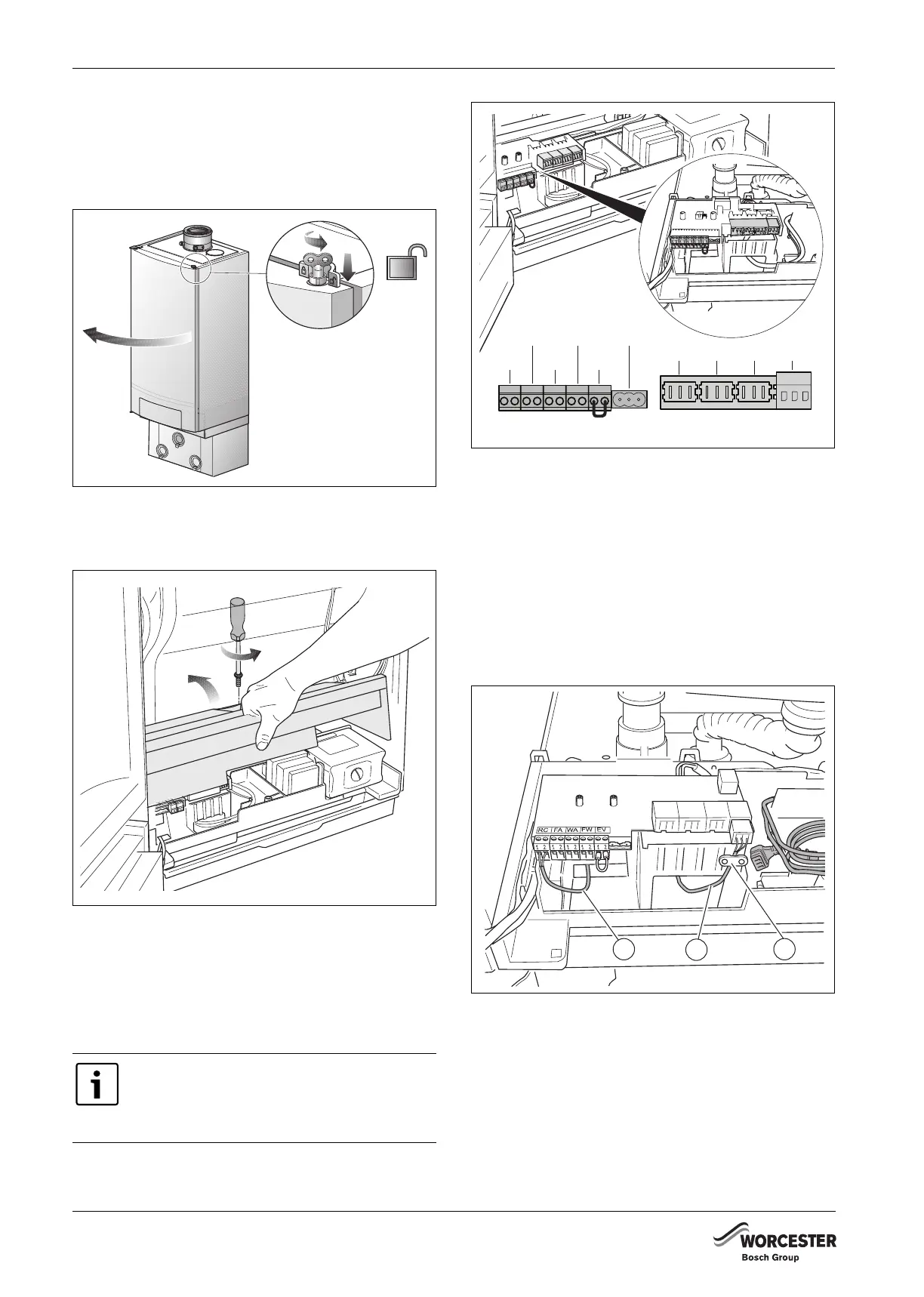 RC FA WA FW EV

1 2 1 2 1 2 1 2 1 2

WORCESTER
Bosch Group