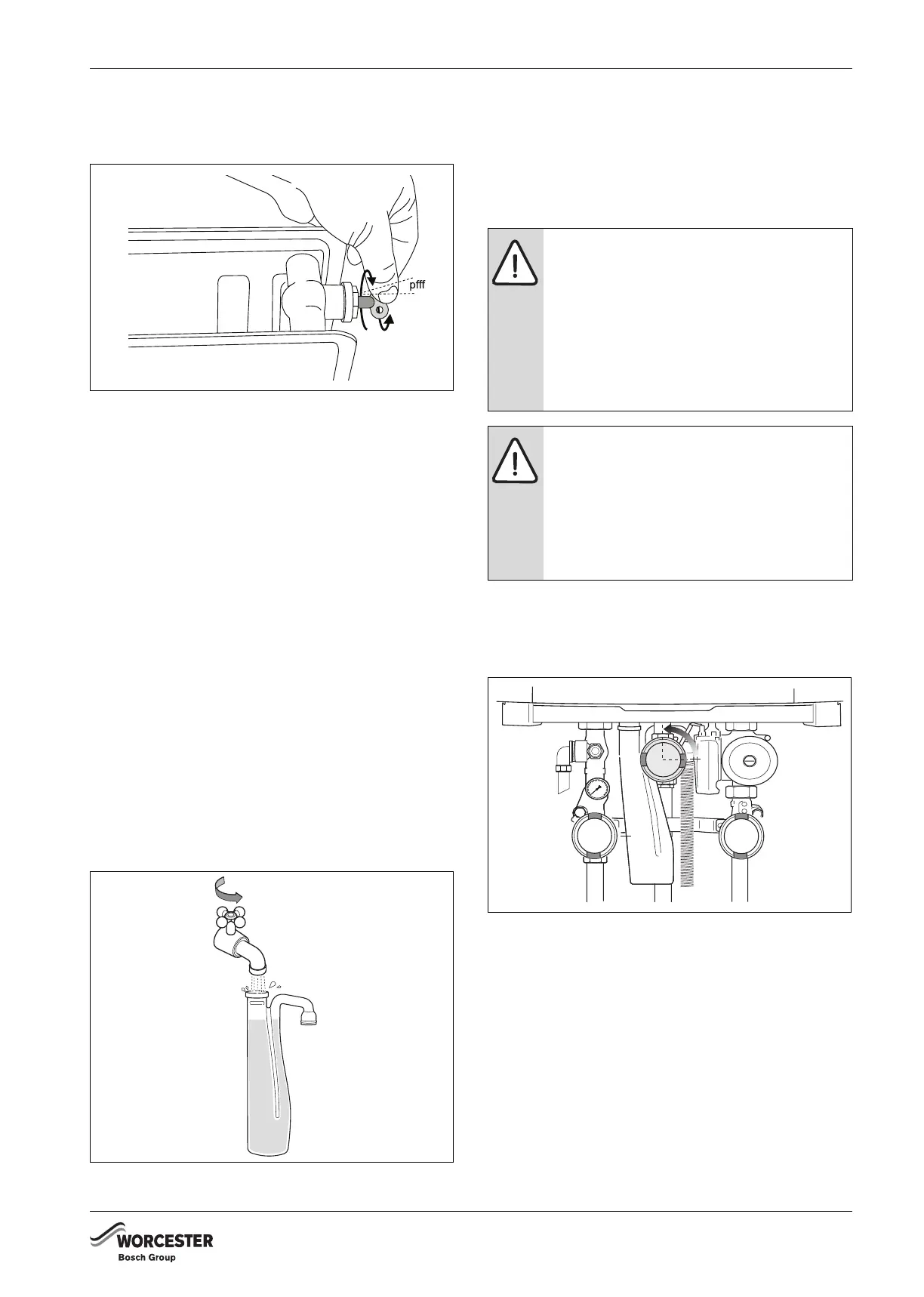 pfff

WORCESTER
Bosch Group