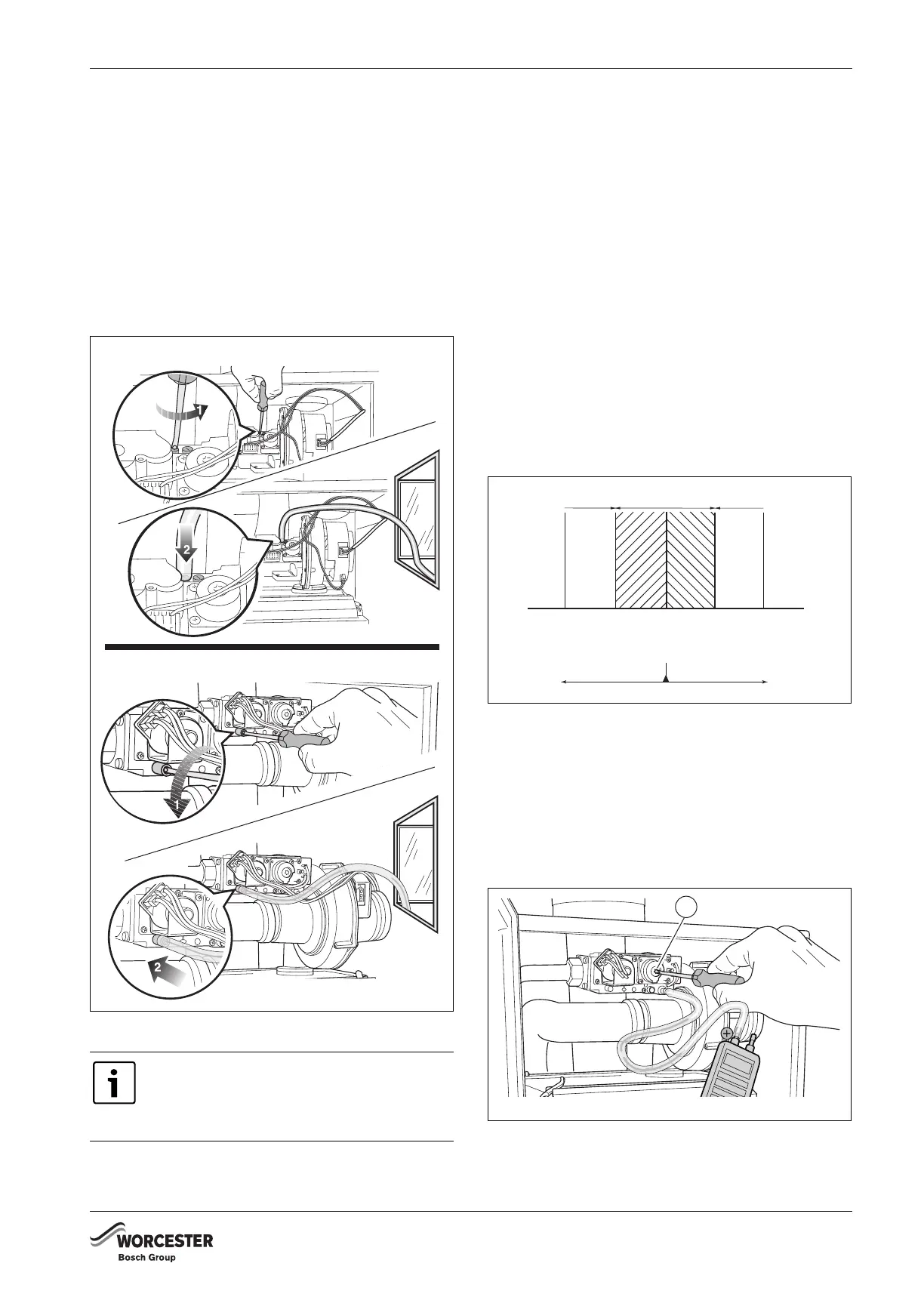 1

2

1

2

WORCESTER
Bosch Group