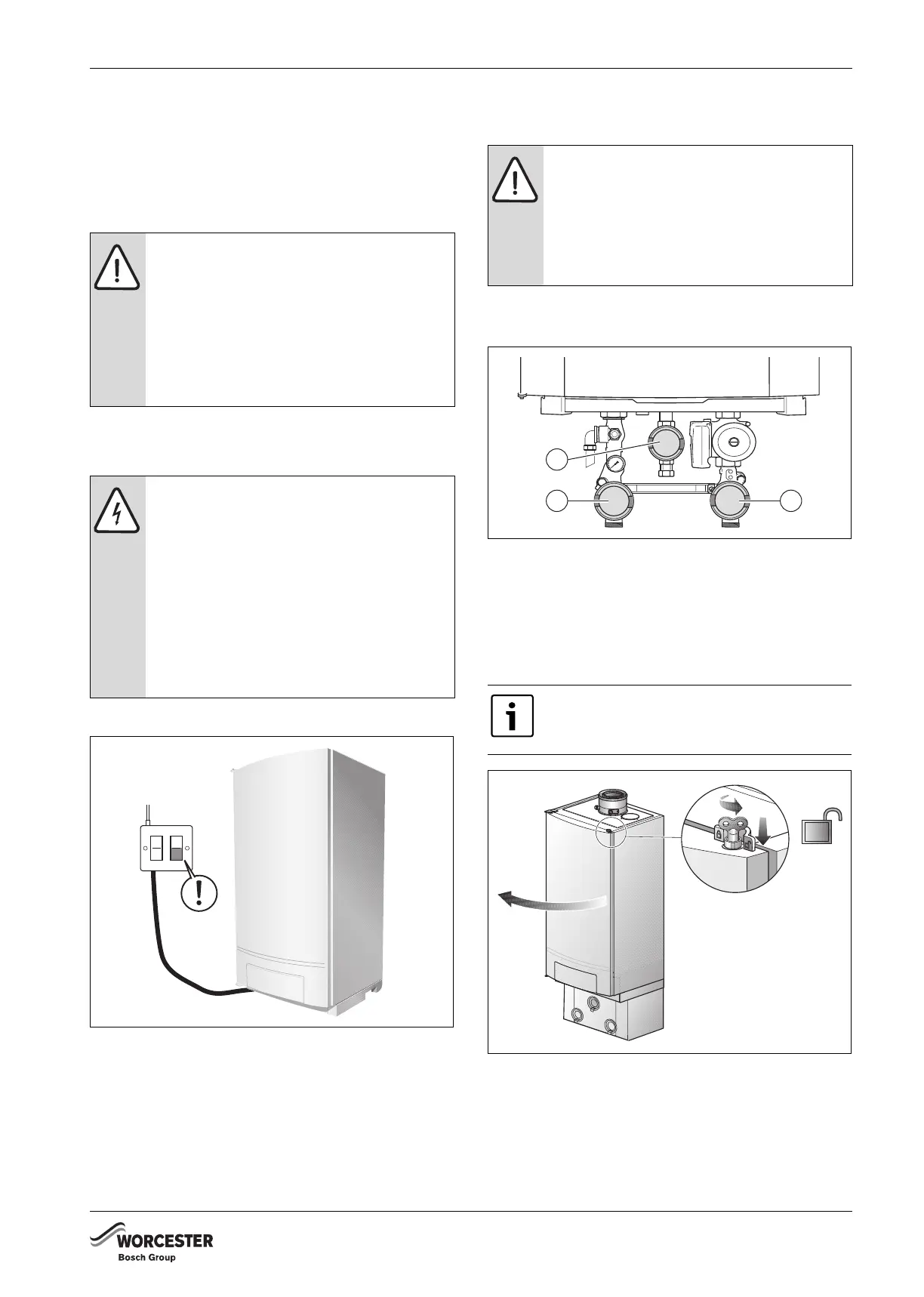 WORCESTER
Bosch Group