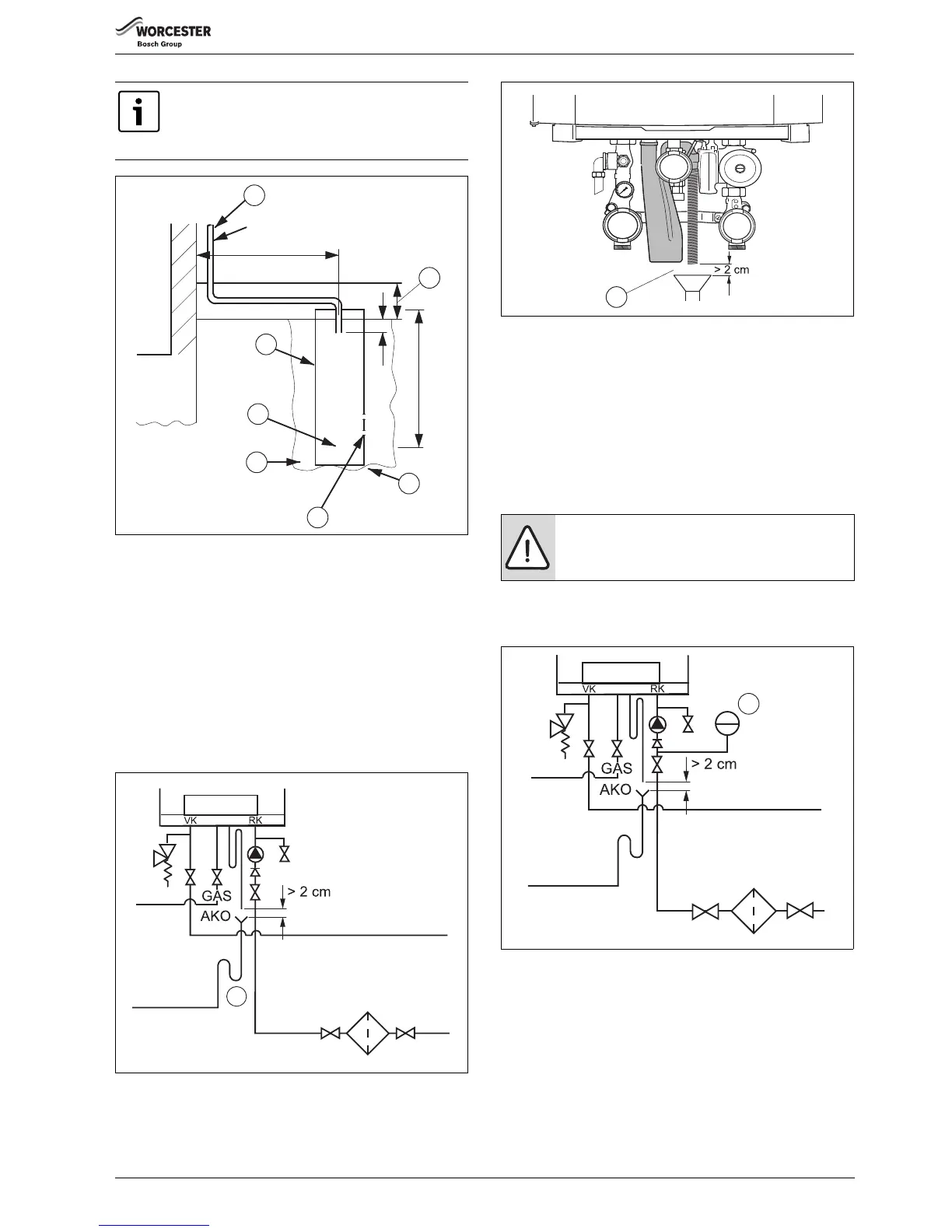 WORCESTER
Bosch Group

> 2 cm

VK RK
GAS
AKO
> 2 cm

VK RK
GAS
AKO
> 2 cm