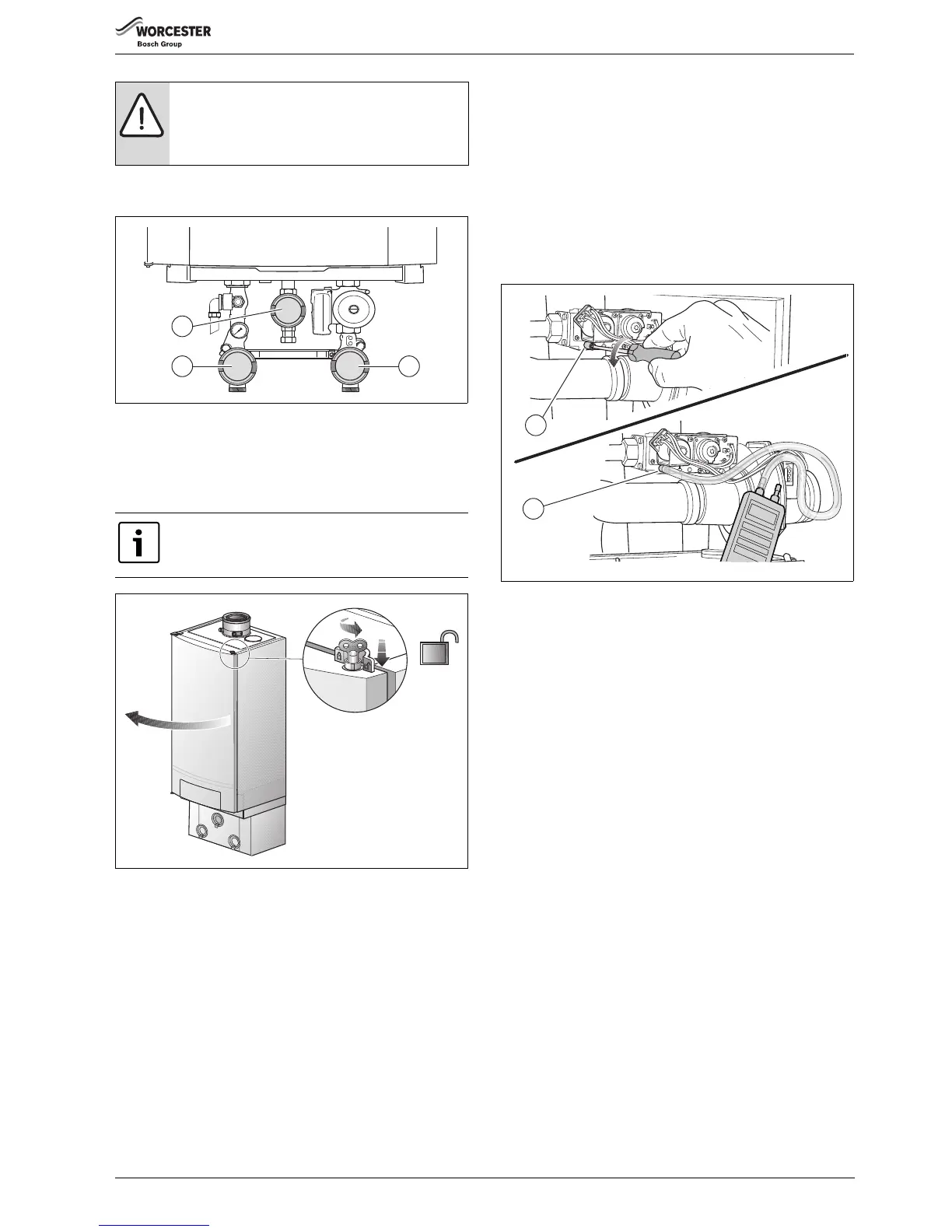 WORCESTER
Bosch Group