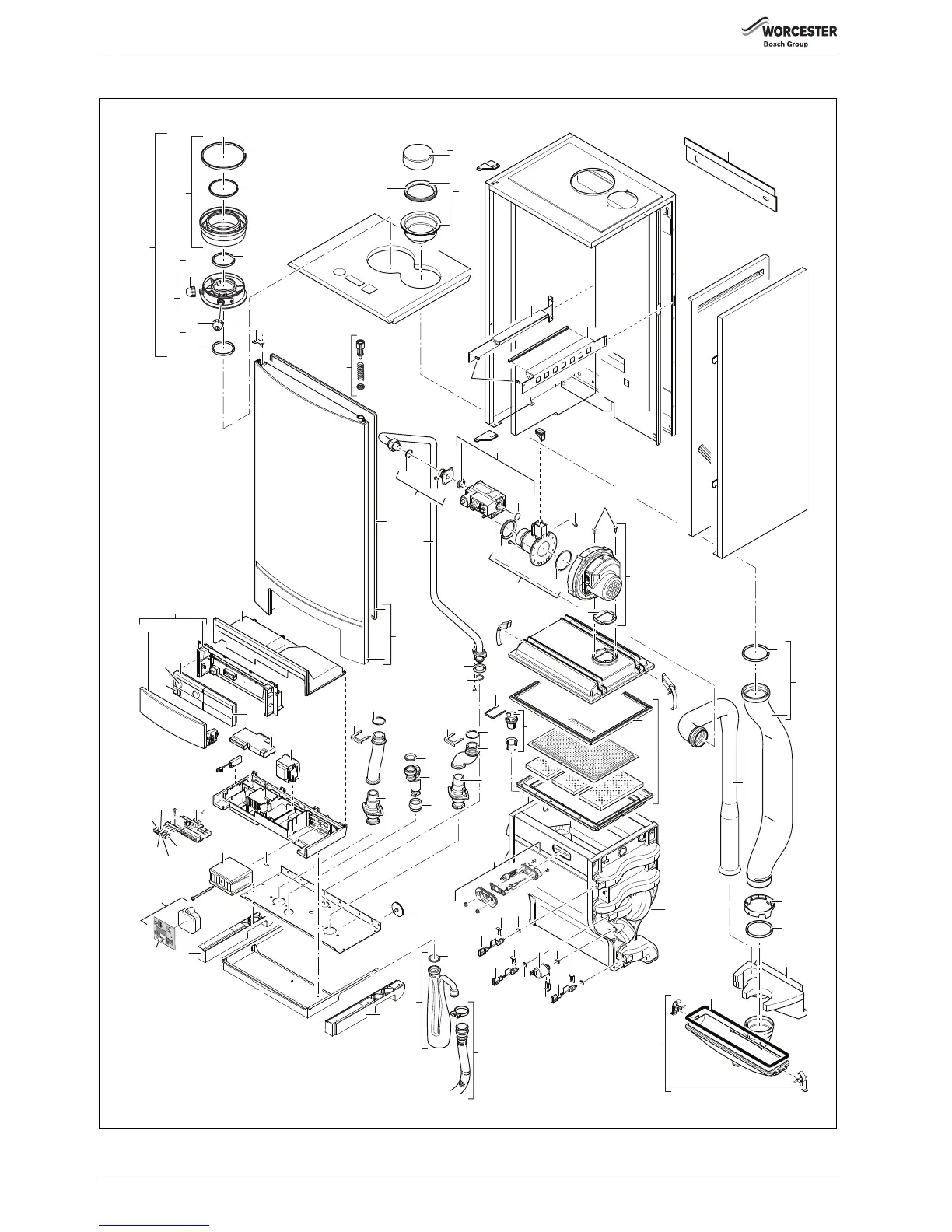 WORCESTER
Bosch Group