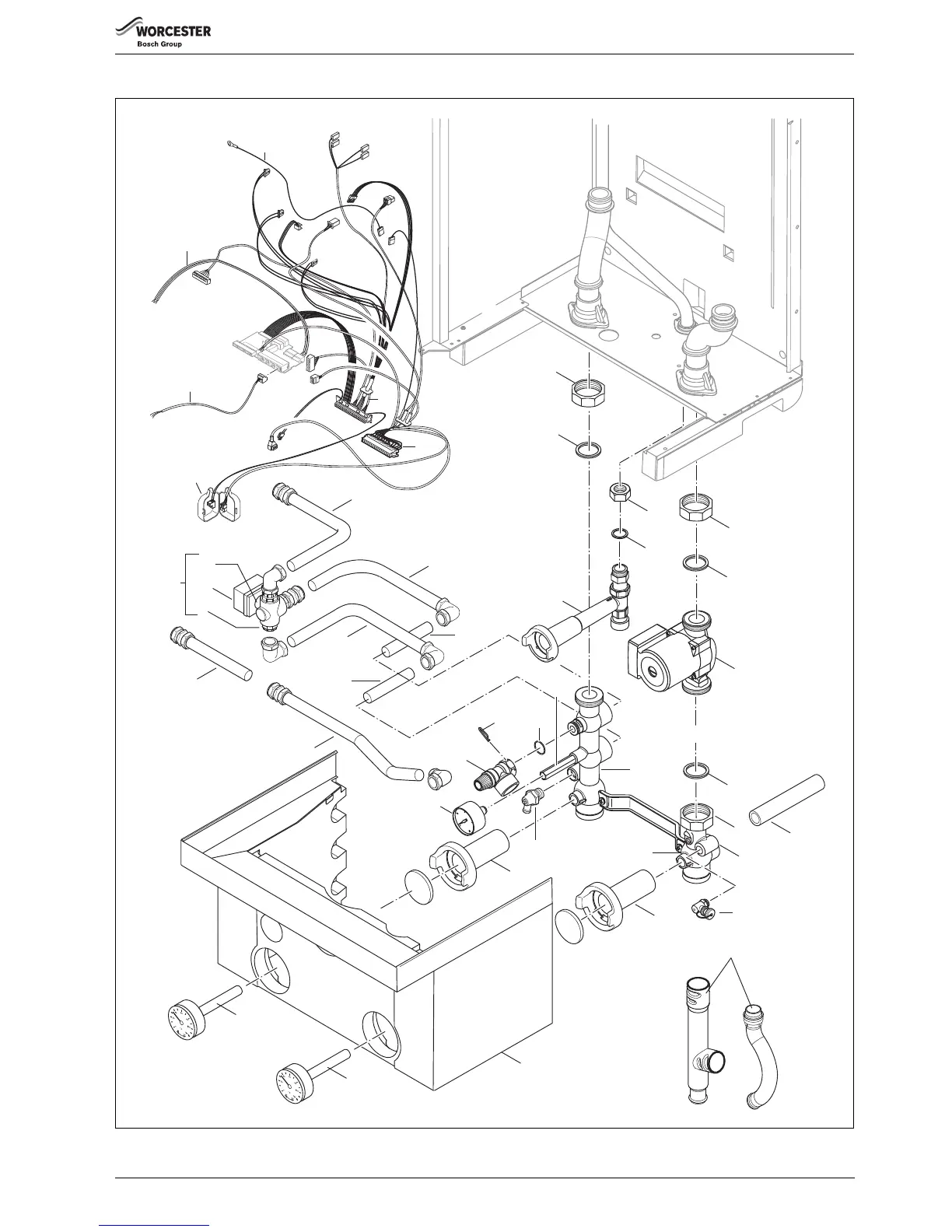 WORCESTER
Bosch Group