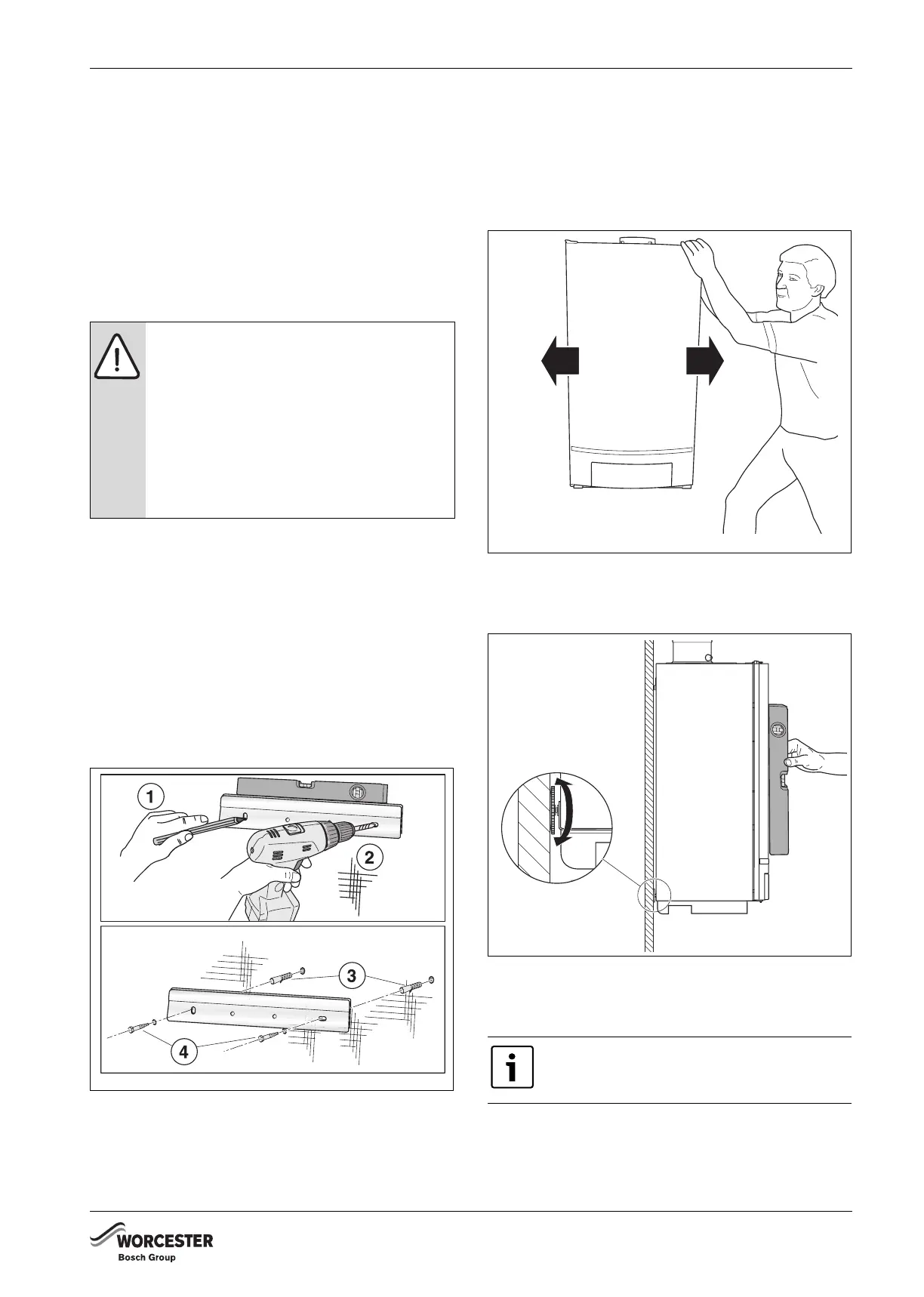 1

2

3

4

WORCESTER
Bosch Group