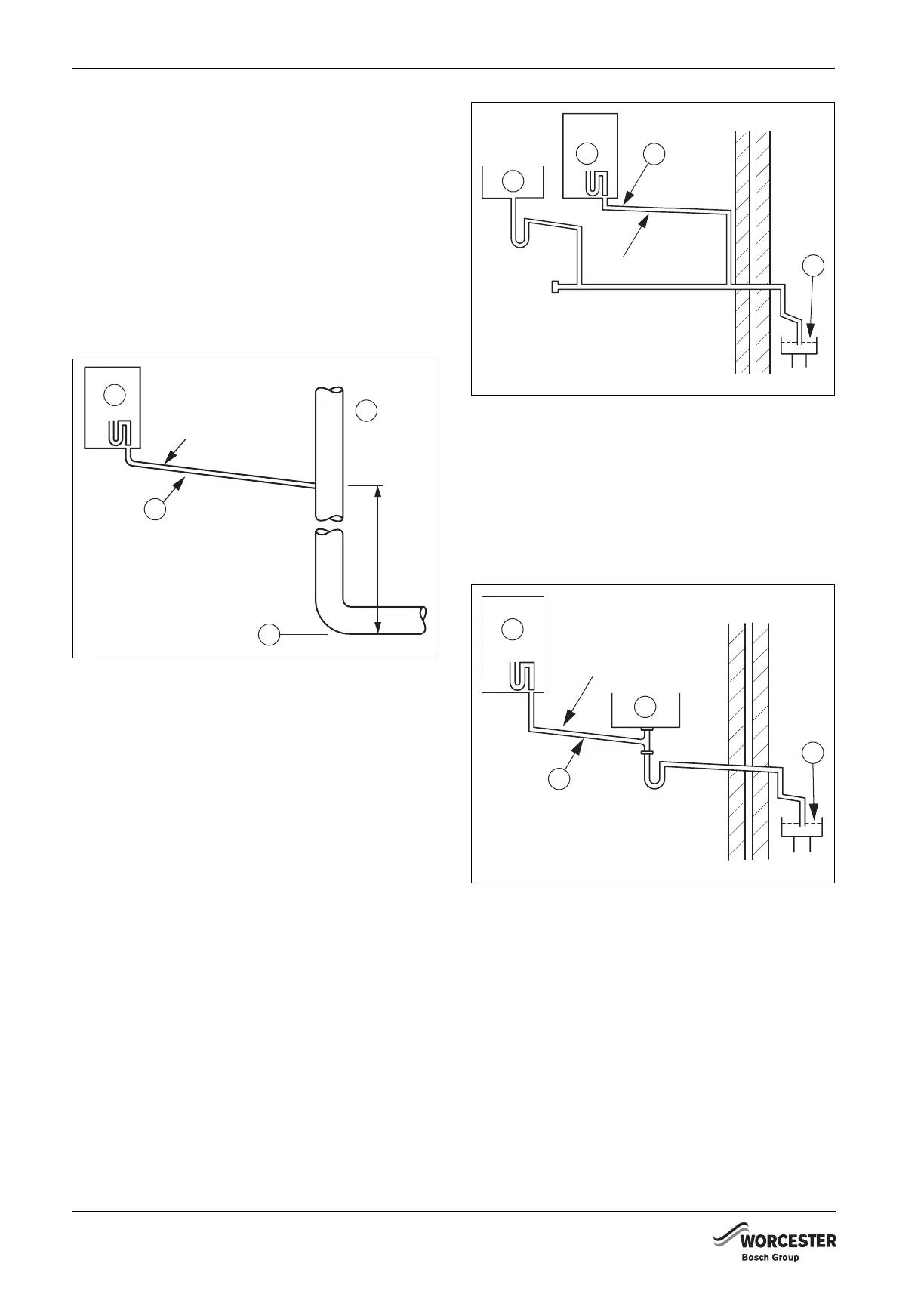 WORCESTER
Bosch Group