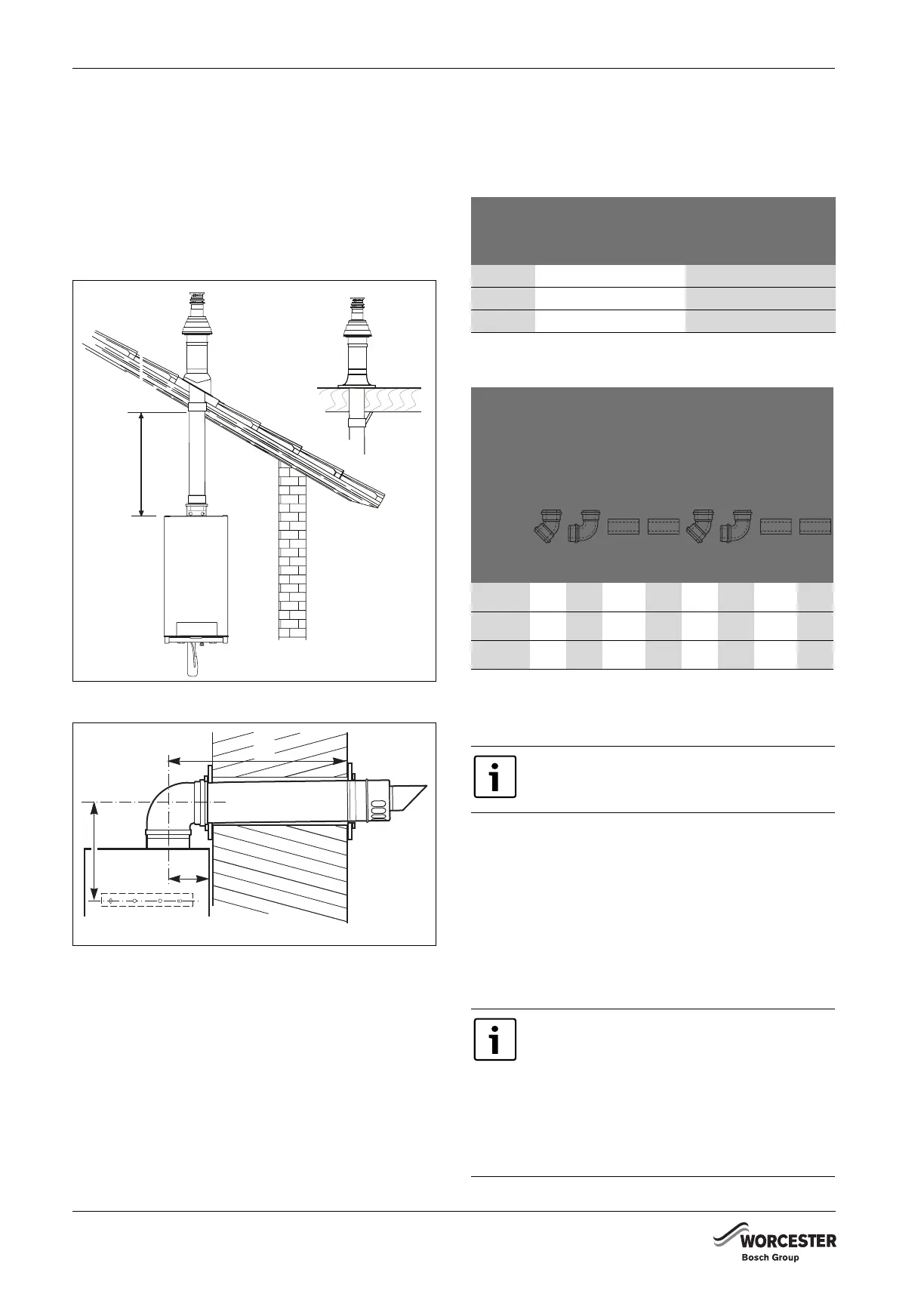 WORCESTER
Bosch Group