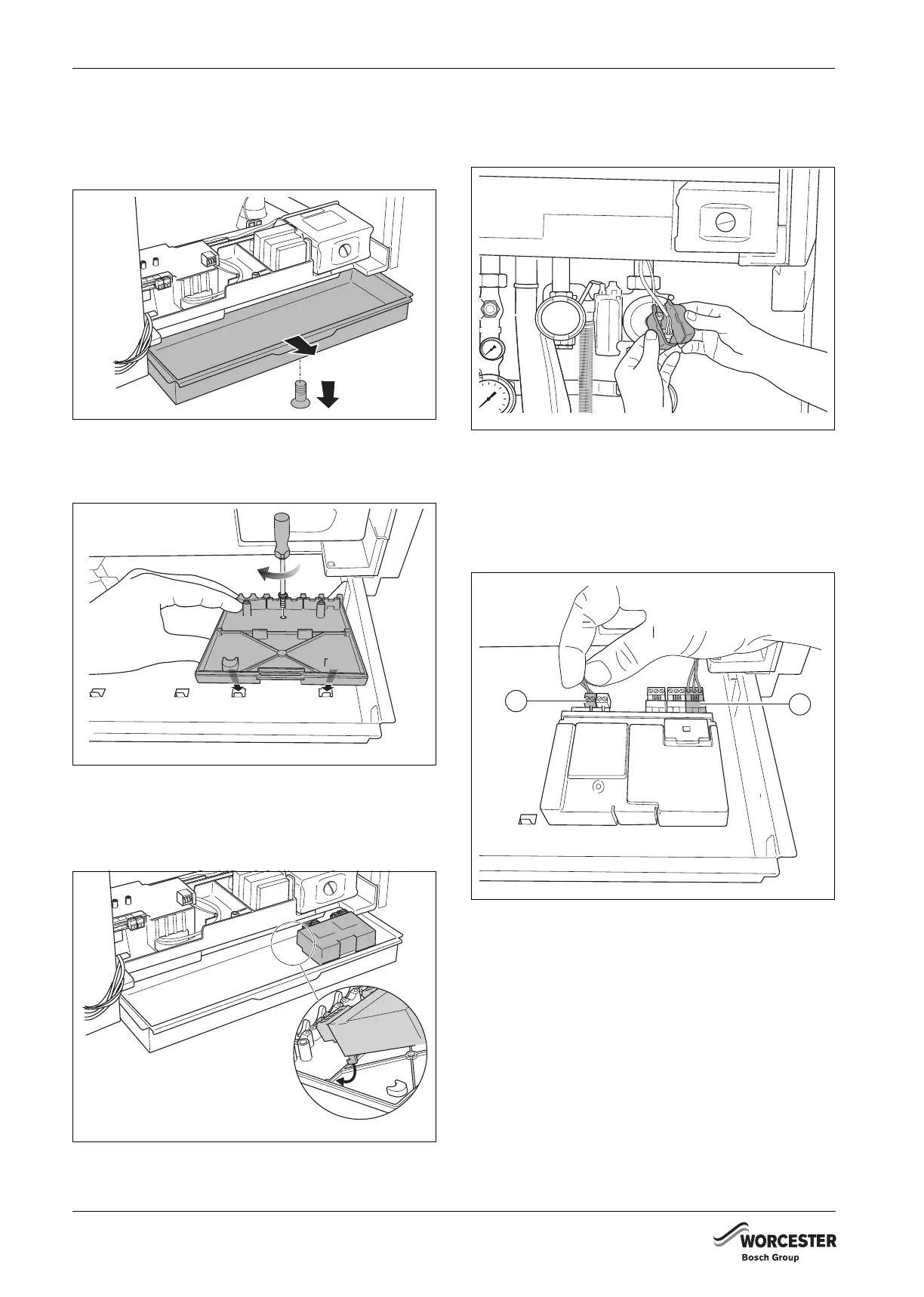 WORCESTER
Bosch Group