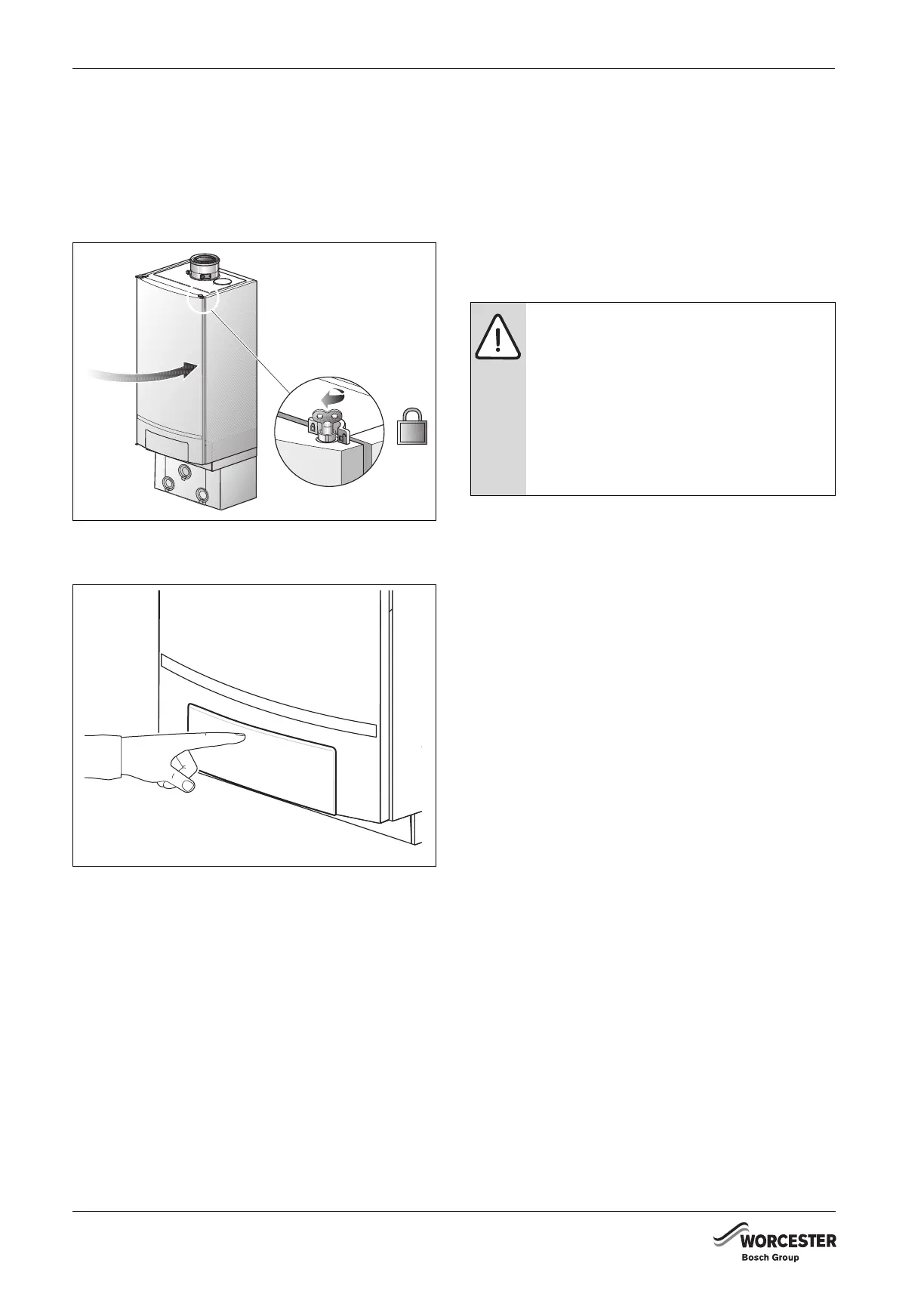 WORCESTER
Bosch Group