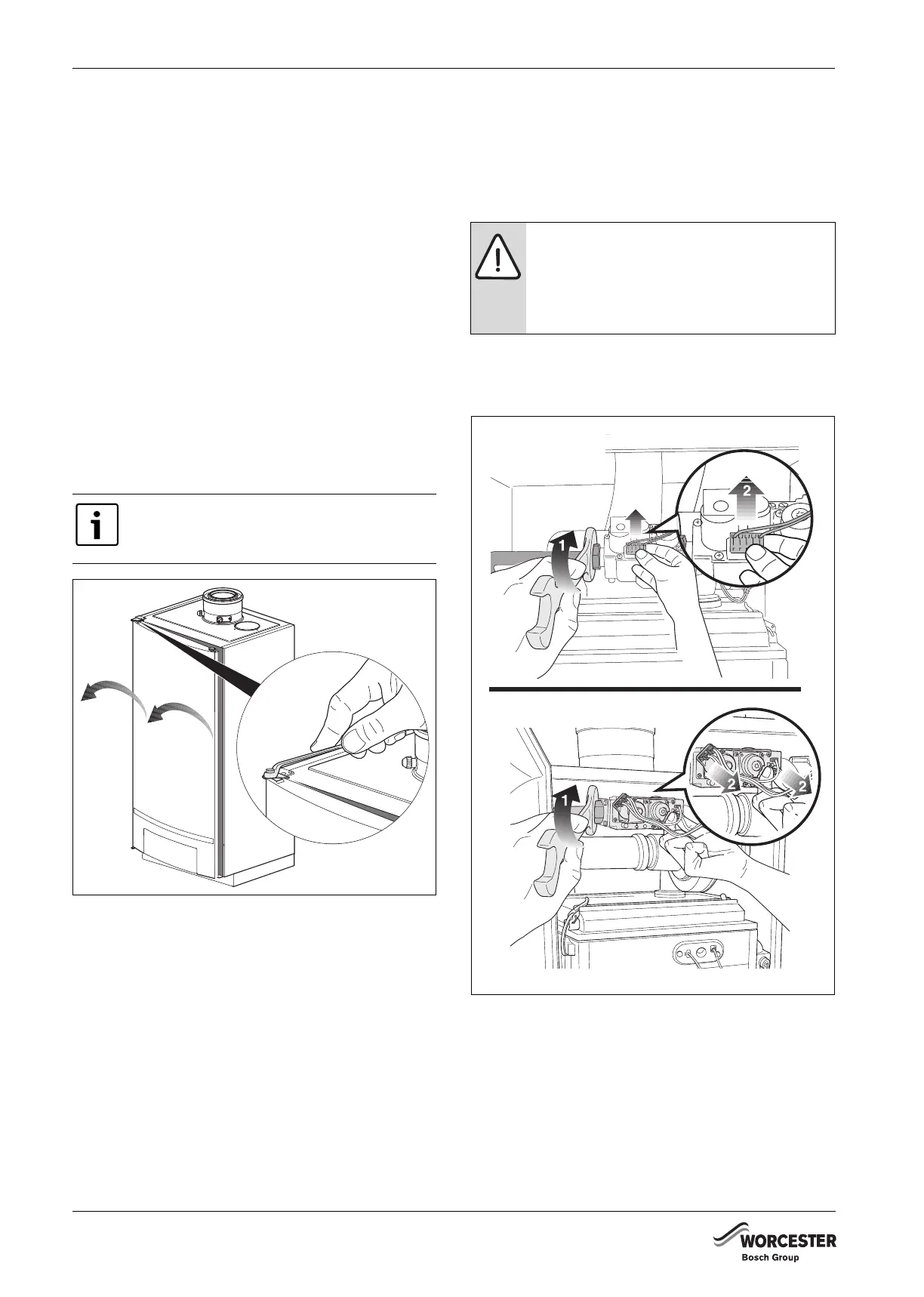 1

2

1

2

2

WORCESTER
Bosch Group