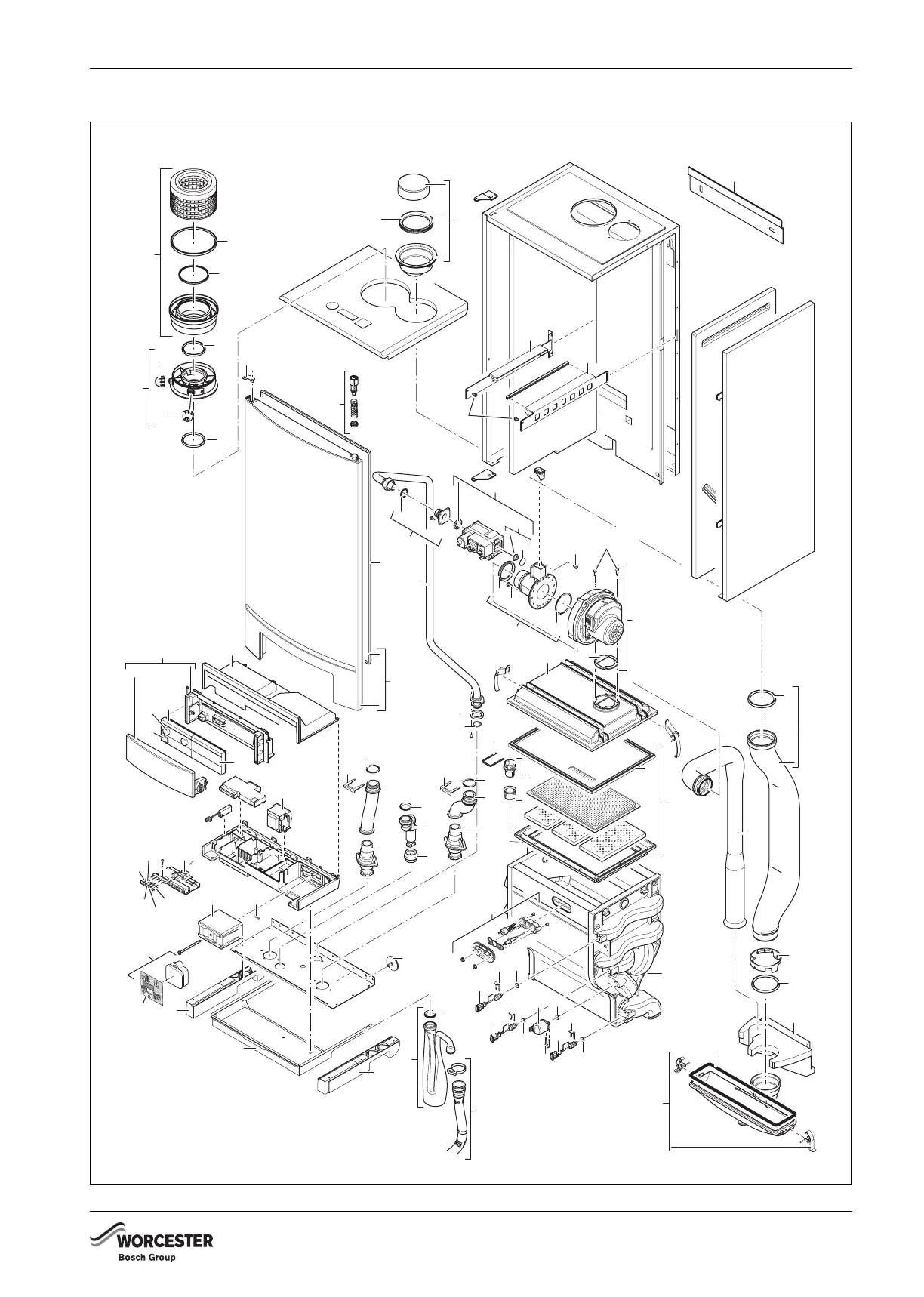 WORCESTER
Bosch Group