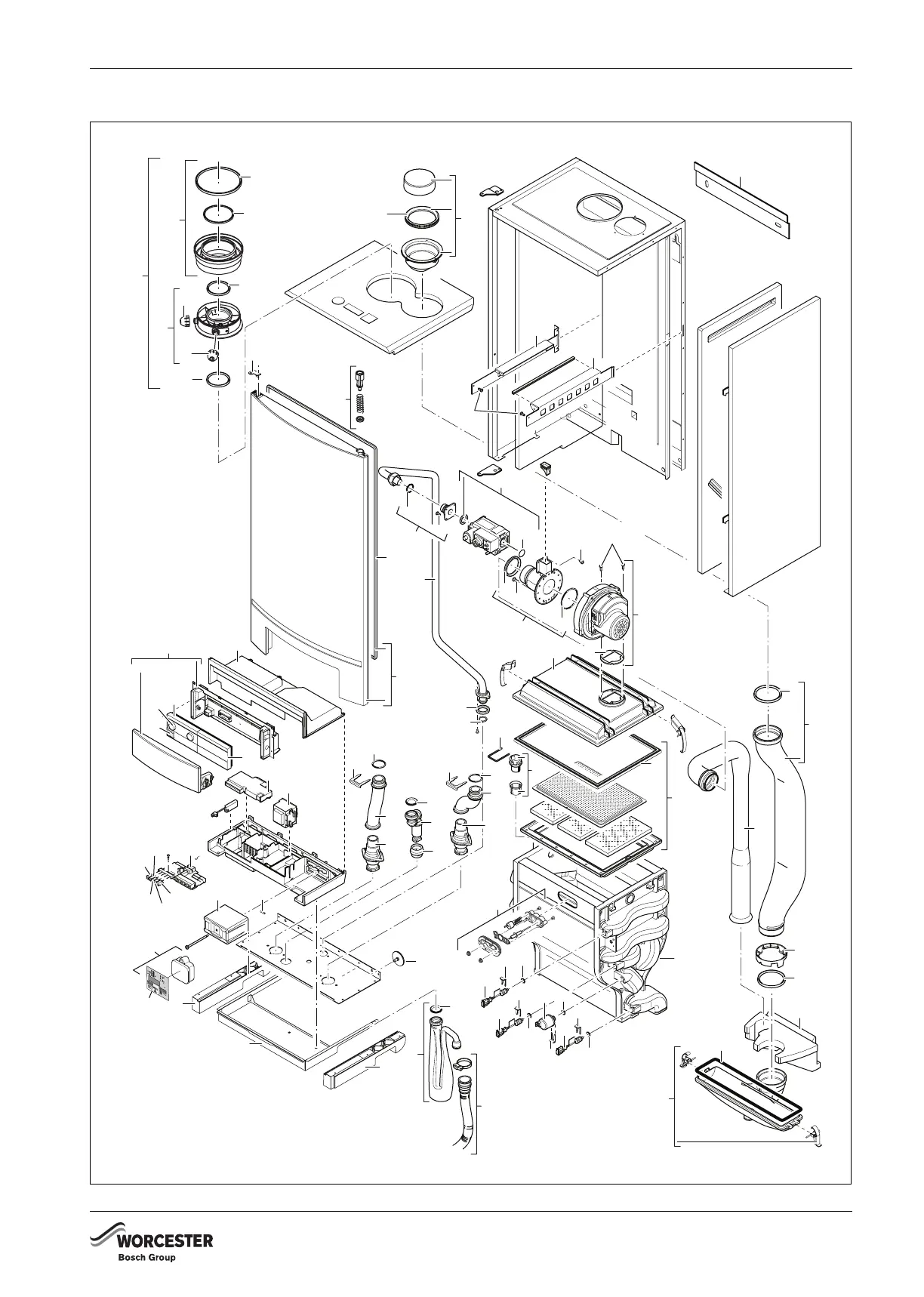 WORCESTER
Bosch Group