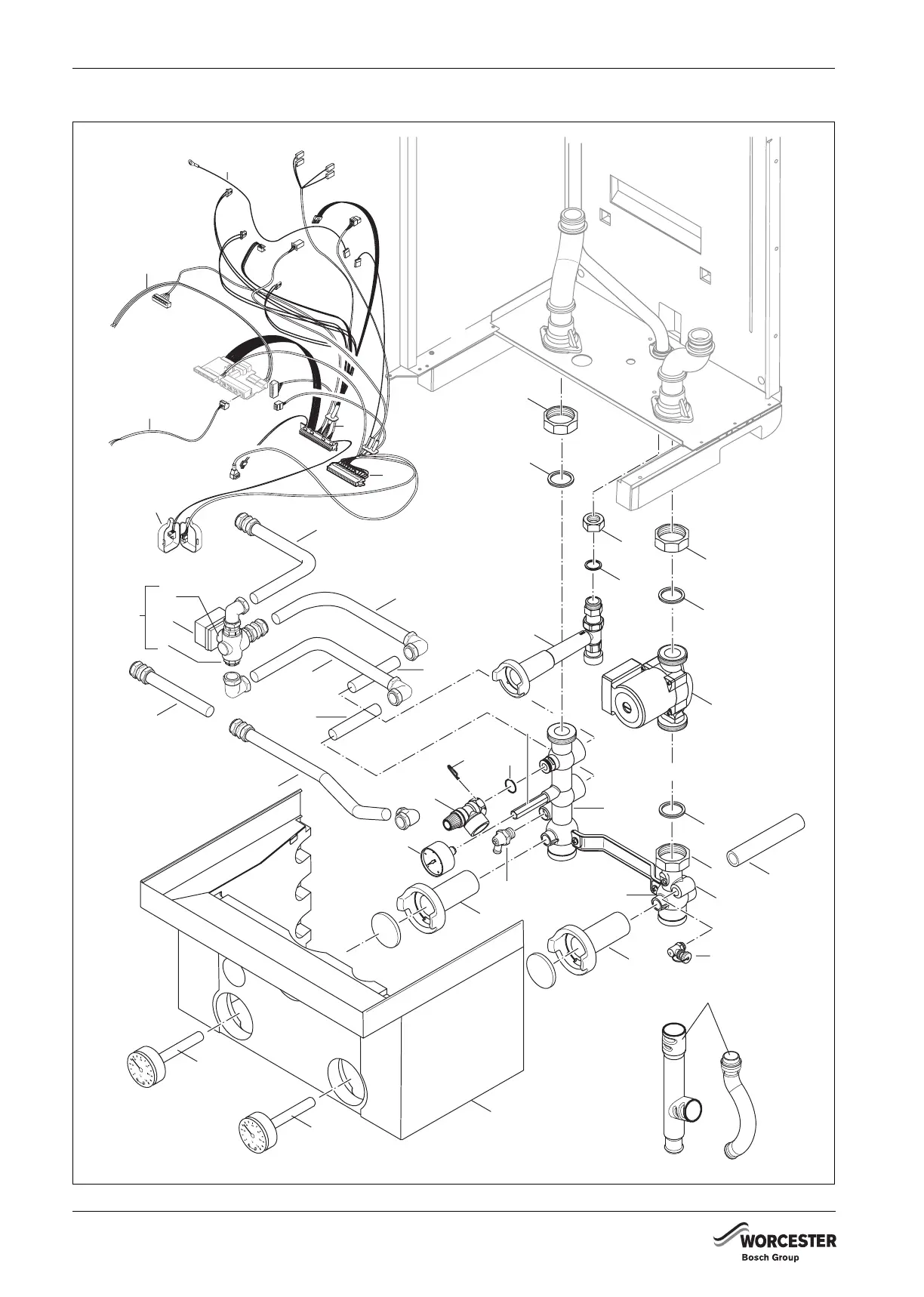 WORCESTER
Bosch Group