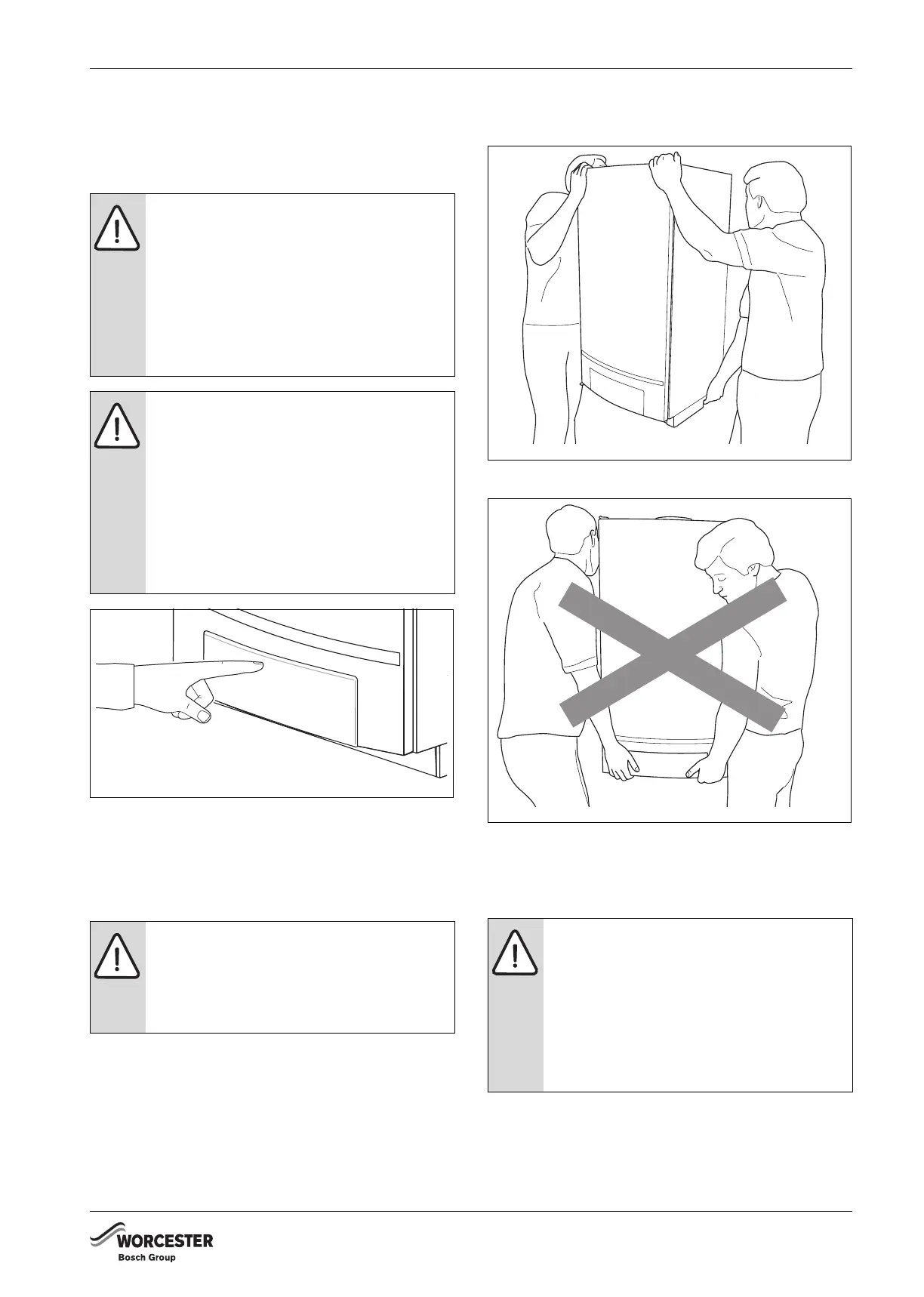 WORCESTER
Bosch Group