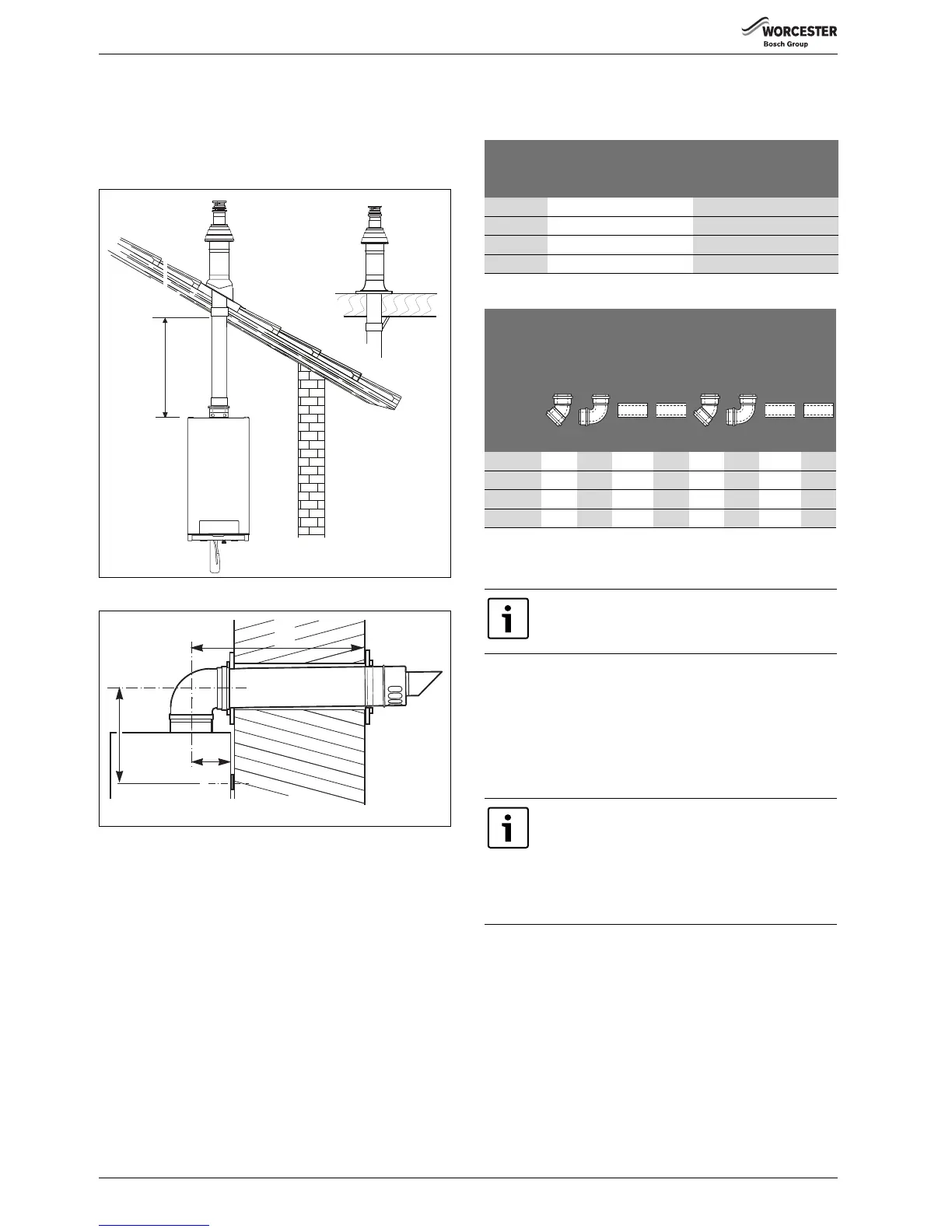 WORCESTER
Bosch Group