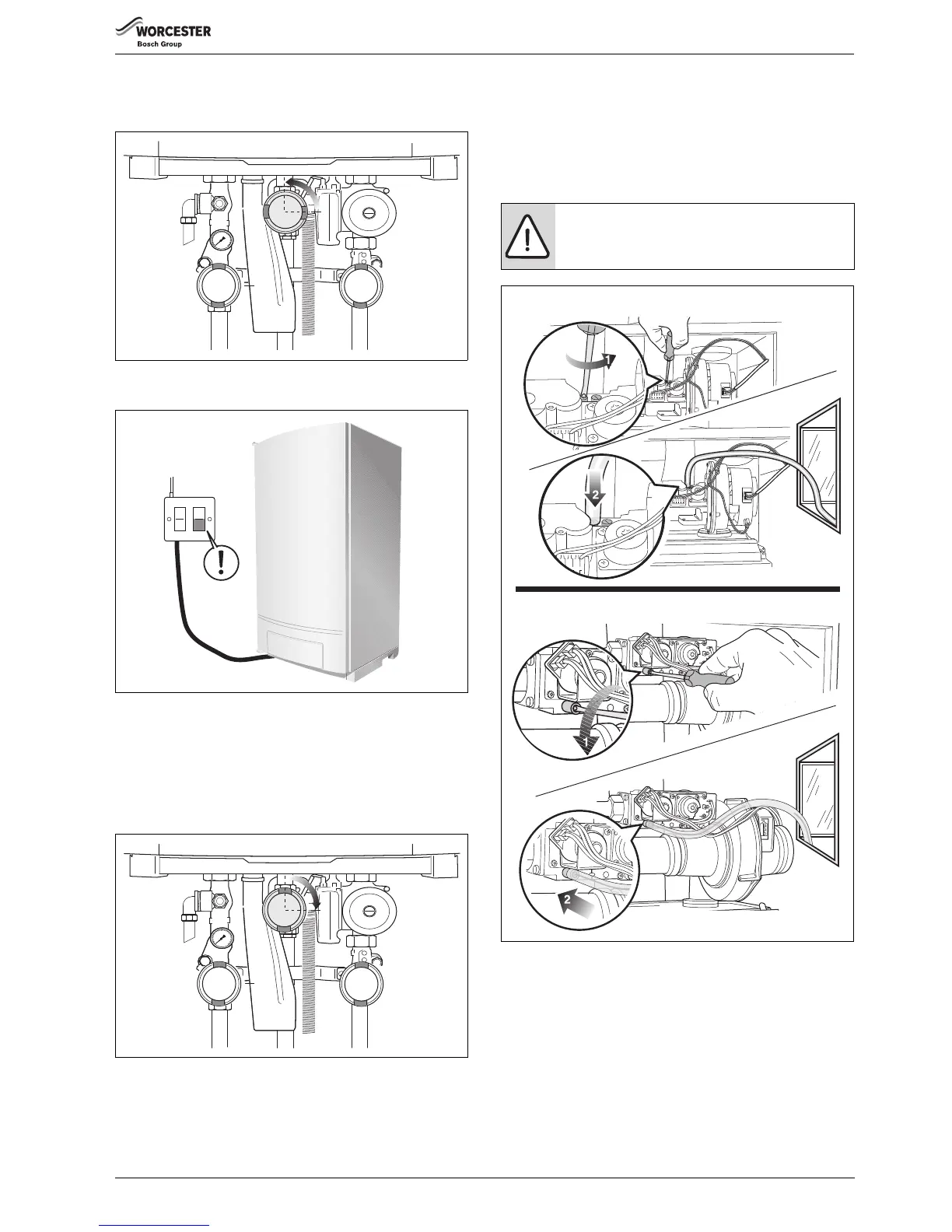 WORCESTER
Bosch Group

1

2

1

2