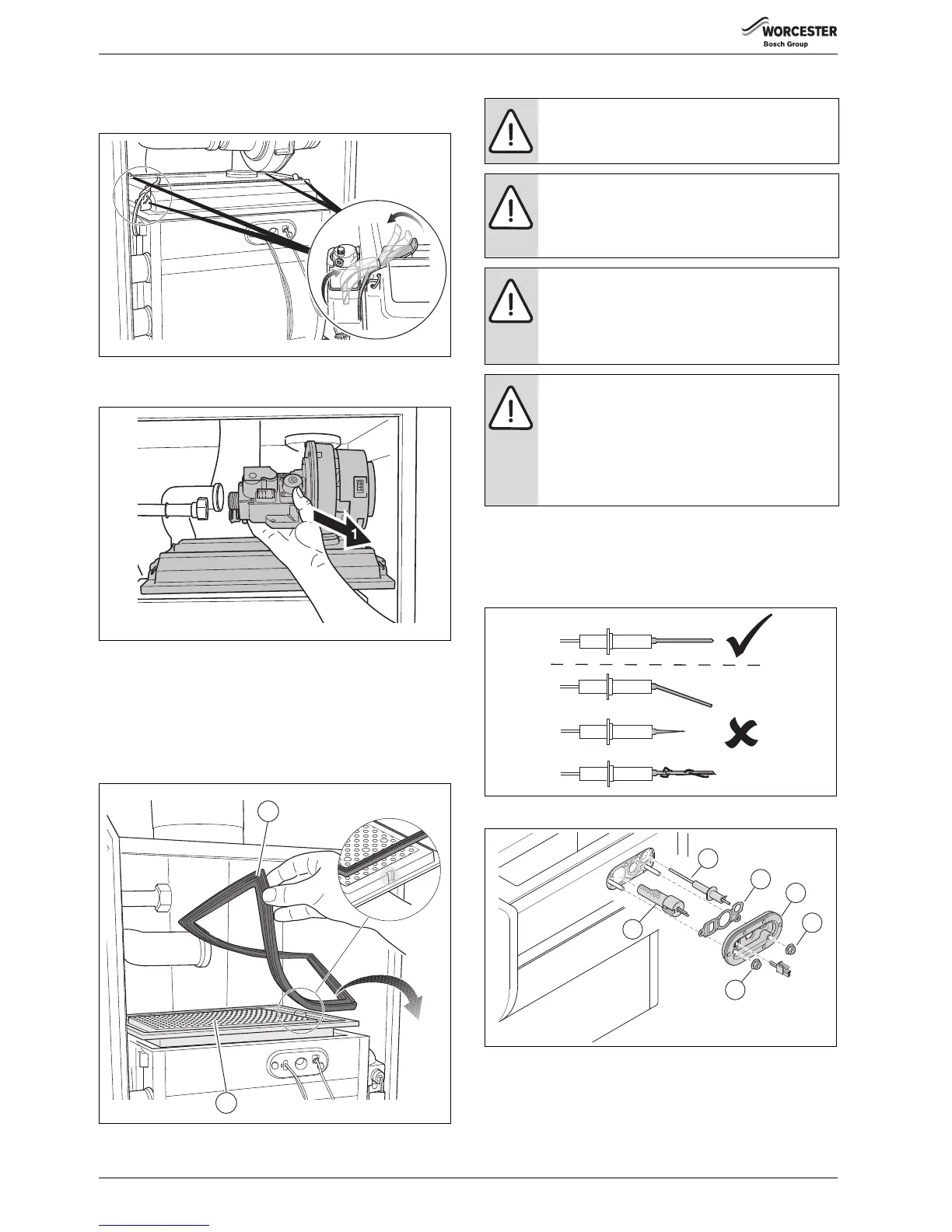 WORCESTER
Bosch Group

1