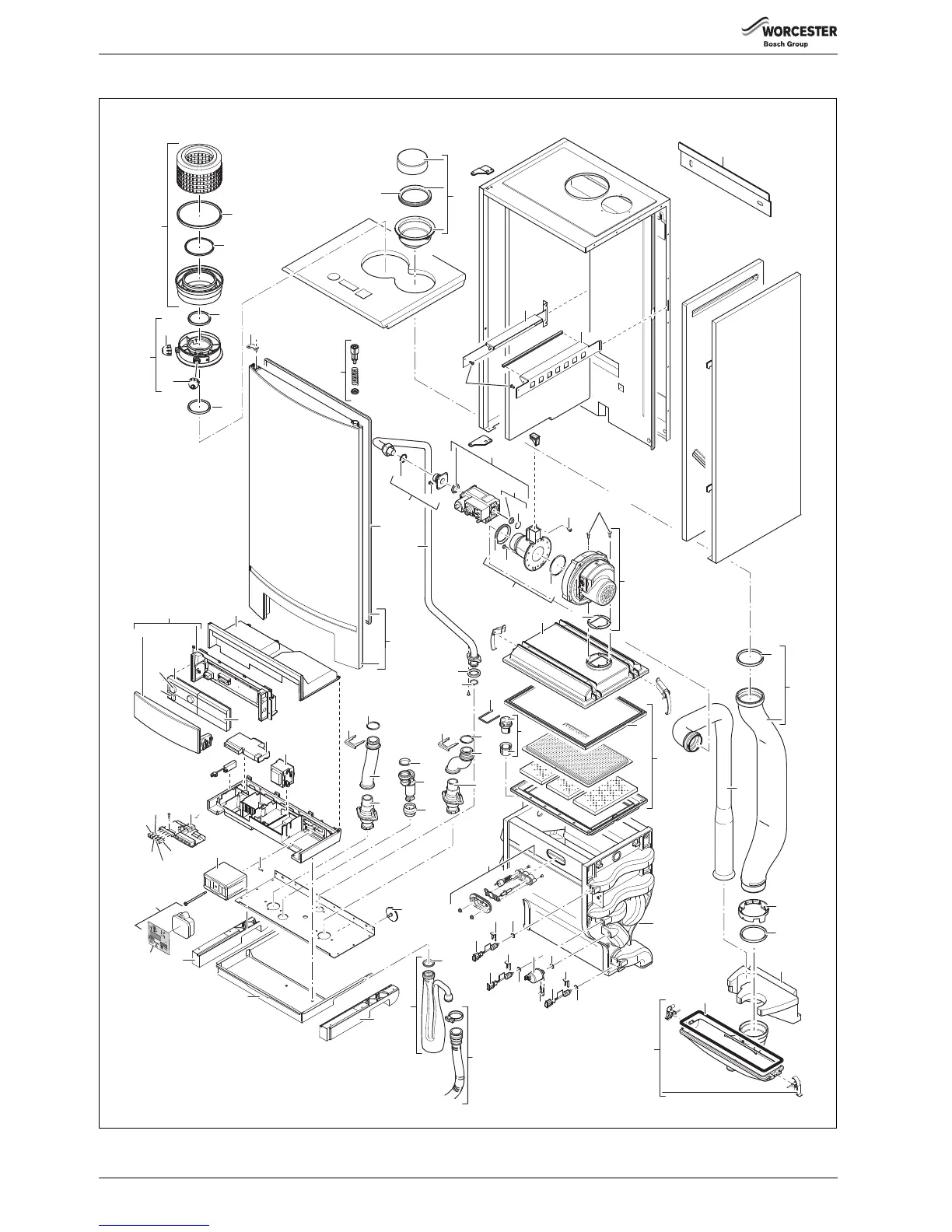 WORCESTER
Bosch Group