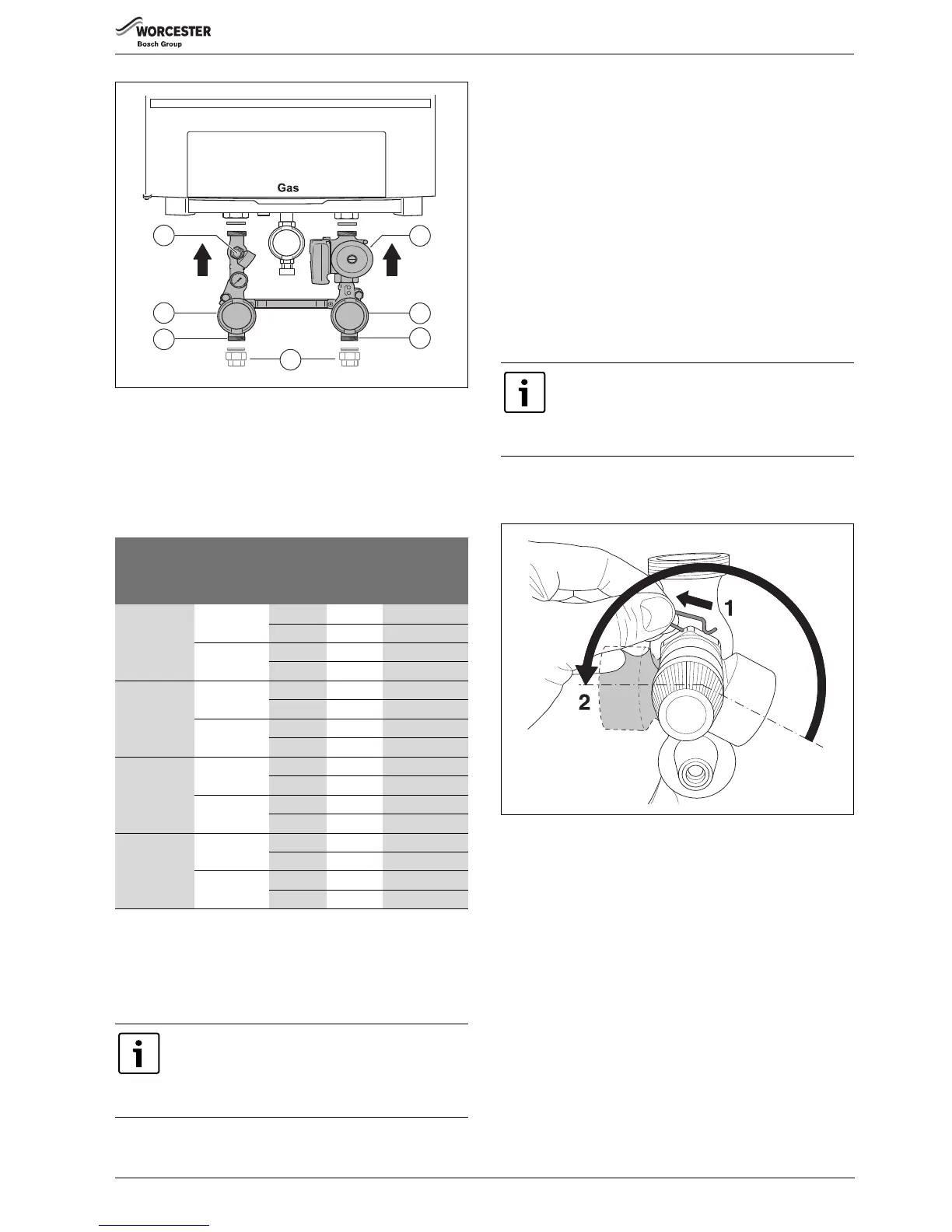 WORCESTER
Bosch Group

Gas

1

2