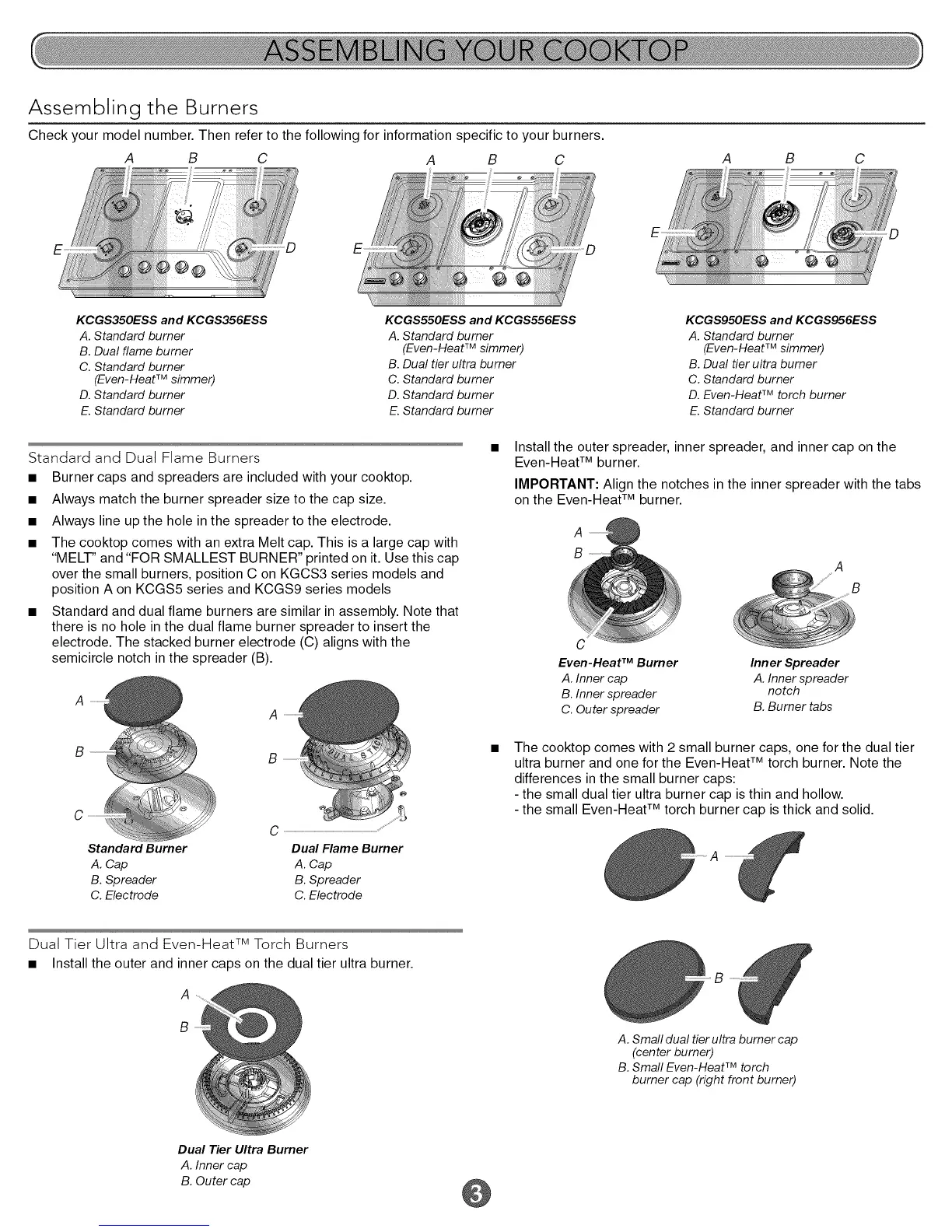 ASSEMBLING YOUR COOKTOP

Assembling the Burners

Check your model number. Then refer to the following for information specific to your burners.

A B C E D

KCGS350ESS and KCGS356ESS
A. Standard burner
B. Dual flame burner
C. Standard burner (Even-Heat™ simmer)
D. Standard burner
E. Standard burner

A B C E D

KCGS550ESS and KCGS556ESS
A. Standard burner (Even-Heat™ simmer)
B. Dual tier ultra burner
C. Standard burner
D. Standard burner
E. Standard burner

A B C E D

KCGS950ESS and KCGS956ESS
A. Standard burner (Even-Heat™ simmer)
B. Dual tier ultra burner
C. Standard burner
D. Even-Heat™ torch burner
E. Standard burner

Standard and Dual Flame Burners

■ Burner caps and spreaders are included with your cooktop.

■ Always match the burner spreader size to the cap size.

■ Always line up the hole in the spreader to the electrode.

■ The cooktop comes with an extra Melt cap. This is a large cap with "MELT" and "FOR SMALLEST BURNER" printed on it. Use this cap over the small burners, position C on KGCS3 series models and position A on KCGS5 series and KCGS9 series models

■ Standard and dual flame burners are similar in assembly. Note that there is no hole in the dual flame burner spreader to insert the electrode. The stacked burner electrode (C) aligns with the semicircle notch in the spreader (B).

A B C

Standard Burner
A. Cap
B. Spreader
C. Electrode

A B C

Dual Flame Burner
A. Cap
B. Spreader
C. Electrode

Dual Tier Ultra and Even-Heat™ Torch Burners

■ Install the outer and inner caps on the dual tier ultra burner.

A B

Dual Tier Ultra Burner
A. Inner cap
B. Outer cap

■ Install the outer spreader, inner spreader, and inner cap on the Even-Heat™ burner.

IMPORTANT: Align the notches in the inner spreader with the tabs on the Even-Heat™ burner.

A B C

Even-Heat™ Burner
A. Inner cap
B. Inner spreader
C. Outer spreader

A B

Inner Spreader
A. Inner spreader notch
B. Burner tabs

■ The cooktop comes with 2 small burner caps, one for the dual tier ultra burner and one for the Even-Heat™ torch burner. Note the differences in the small burner caps:
- the small dual tier ultra burner cap is thin and hollow.
- the small Even-Heat™ torch burner cap is thick and solid.

A

B

A. Small dual tier ultra burner cap (center burner)
B. Small Even-Heat™ torch burner cap (right front burner)

3