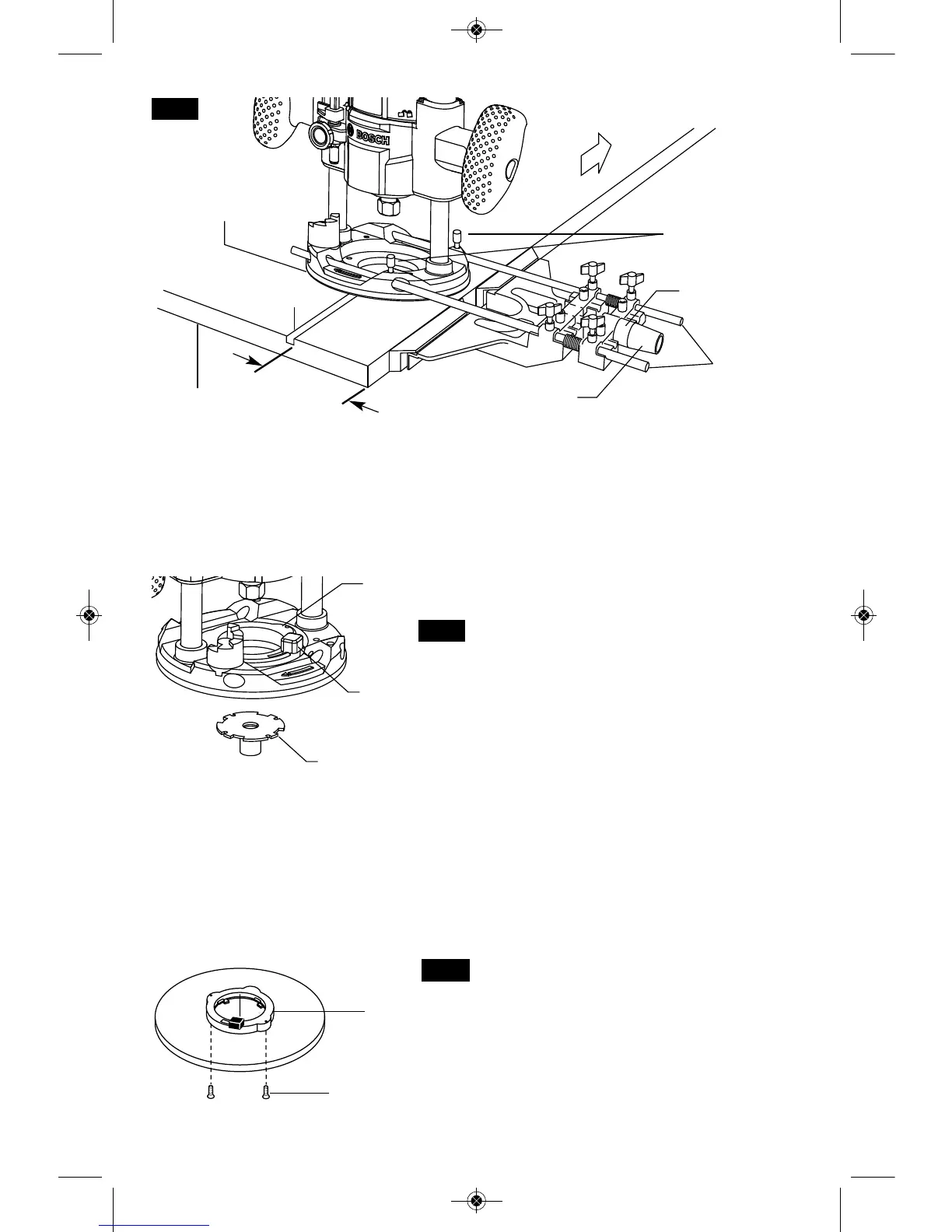 BOSCH