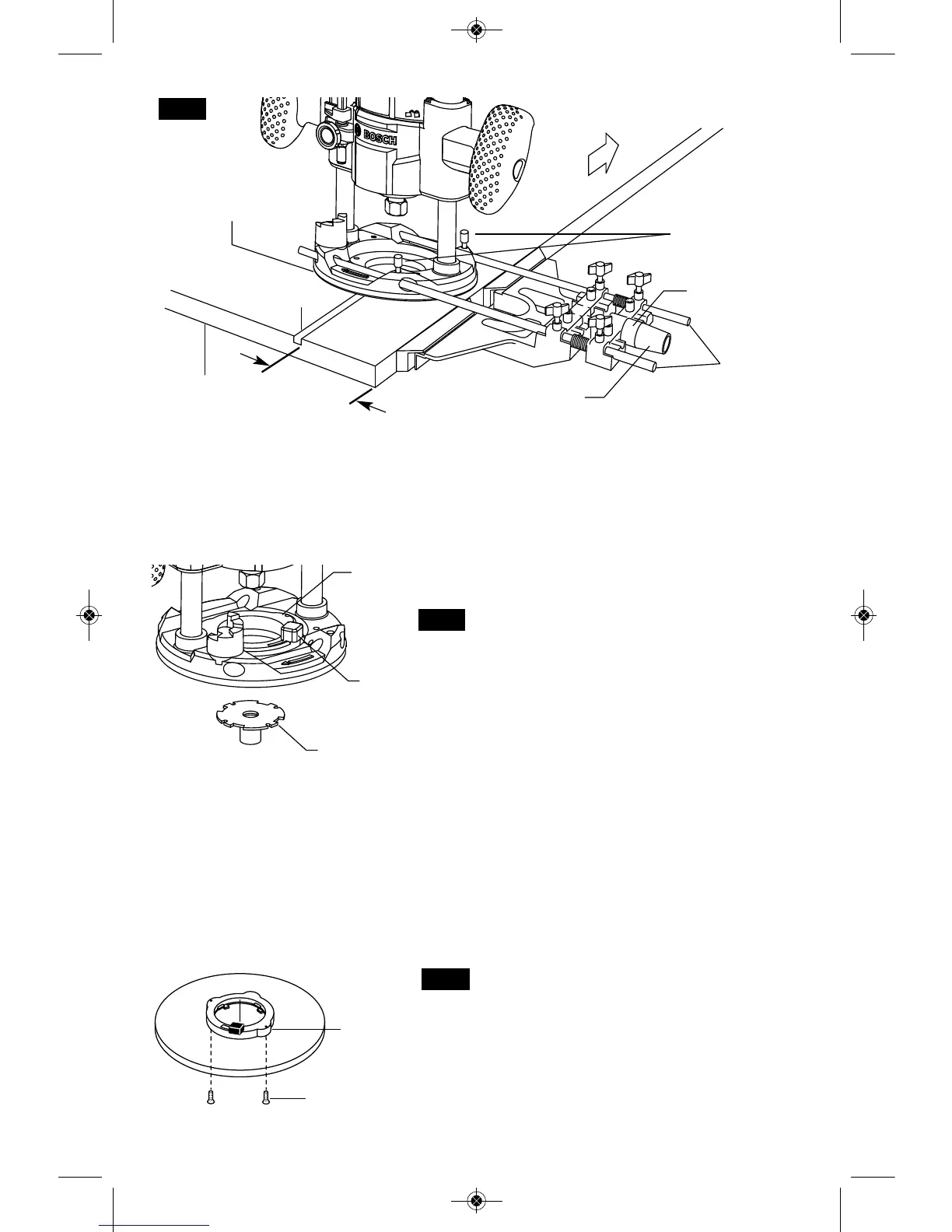 BOSCH