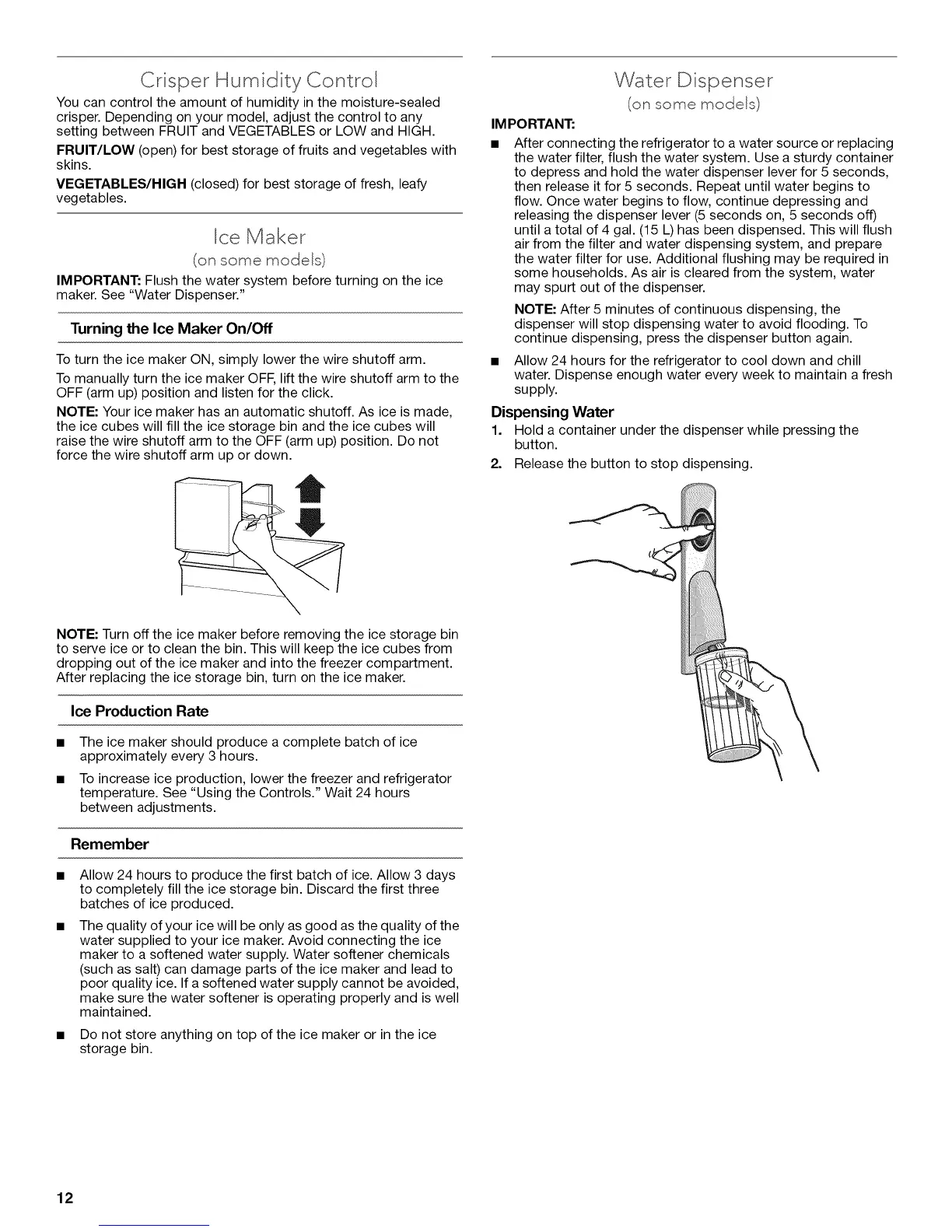 Crisper Humidity Control

You can control the amount of humidity in the moisture-sealed crisper. Depending on your model, adjust the control to any setting between FRUIT and VEGETABLES or LOW and HIGH.

FRUIT/LOW (open) for best storage of fruits and vegetables with skins.

VEGETABLES/HIGH (closed) for best storage of fresh, leafy vegetables.

Ice Maker

(on some models)

IMPORTANT: Flush the water system before turning on the ice maker. See "Water Dispenser."

Turning the Ice Maker On/Off

To turn the ice maker ON, simply lower the wire shutoff arm.

To manually turn the ice maker OFF, lift the wire shutoff arm to the OFF (arm up) position and listen for the click.

NOTE: Your ice maker has an automatic shutoff. As ice is made, the ice cubes will fill the ice storage bin and the ice cubes will raise the wire shutoff arm to the OFF (arm up) position. Do not force the wire shutoff arm up or down.

NOTE: Turn off the ice maker before removing the ice storage bin to serve ice or to clean the bin. This will keep the ice cubes from dropping out of the ice maker and into the freezer compartment. After replacing the ice storage bin, turn on the ice maker.

Ice Production Rate

■ The ice maker should produce a complete batch of ice approximately every 3 hours.

■ To increase ice production, lower the freezer and refrigerator temperature. See "Using the Controls." Wait 24 hours between adjustments.

Remember

■ Allow 24 hours to produce the first batch of ice. Allow 3 days to completely fill the ice storage bin. Discard the first three batches of ice produced.

■ The quality of your ice will be only as good as the quality of the water supplied to your ice maker. Avoid connecting the ice maker to a softened water supply. Water softener chemicals (such as salt) can damage parts of the ice maker and lead to poor quality ice. If a softened water supply cannot be avoided, make sure the water softener is operating properly and is well maintained.

■ Do not store anything on top of the ice maker or in the ice storage bin.

Water Dispenser

(on some models)

IMPORTANT:

■ After connecting the refrigerator to a water source or replacing the water filter, flush the water system. Use a sturdy container to depress and hold the water dispenser lever for 5 seconds, then release it for 5 seconds. Repeat until water begins to flow. Once water begins to flow, continue depressing and releasing the dispenser lever (5 seconds on, 5 seconds off) until a total of 4 gal. (15 L) has been dispensed. This will flush air from the filter and water dispensing system, and prepare the water filter for use. Additional flushing may be required in some households. As air is cleared from the system, water may spurt out of the dispenser.

NOTE: After 5 minutes of continuous dispensing, the dispenser will stop dispensing water to avoid flooding. To continue dispensing, press the dispenser button again.

■ Allow 24 hours for the refrigerator to cool down and chill water. Dispense enough water every week to maintain a fresh supply.

Dispensing Water

1. Hold a container under the dispenser while pressing the button.

2. Release the button to stop dispensing.

12