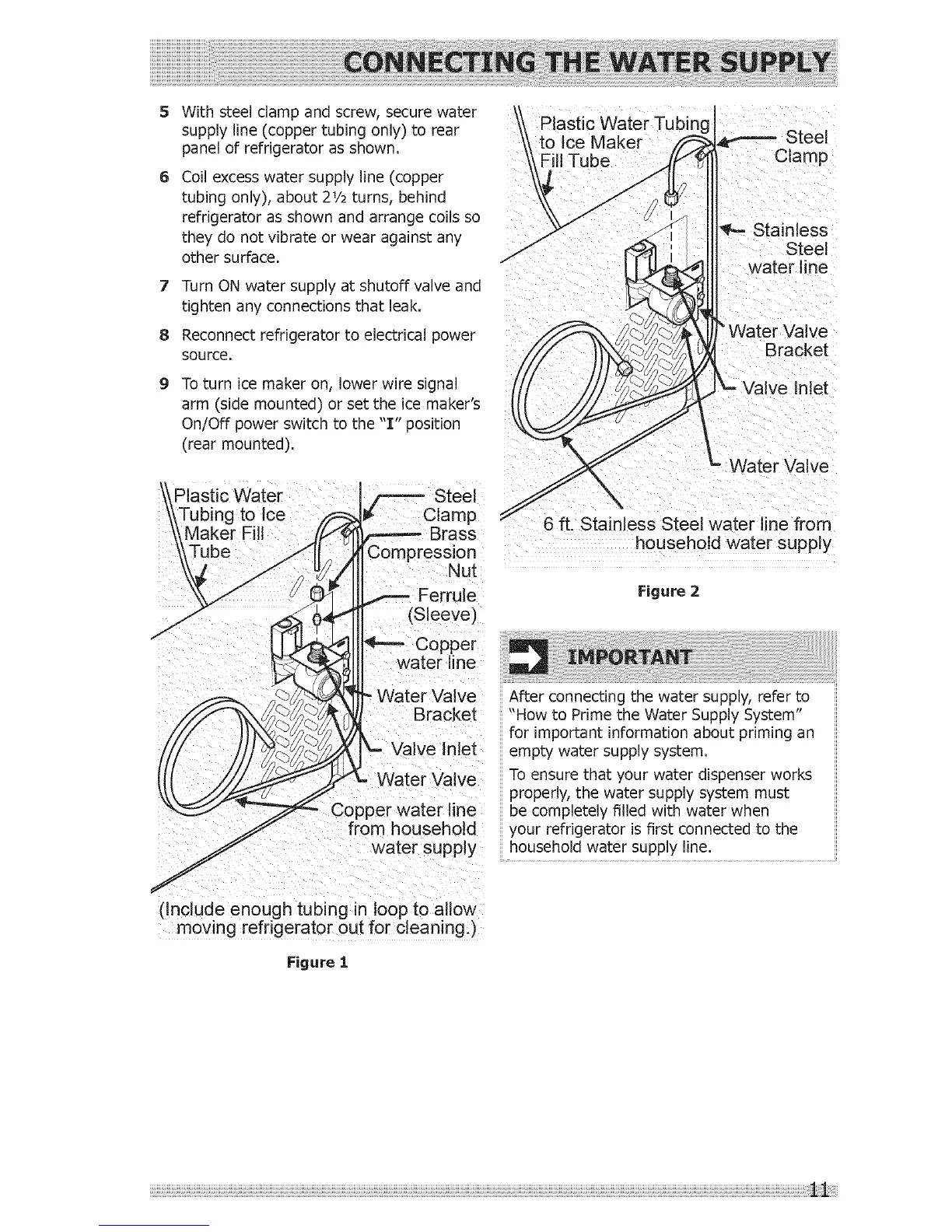 CONNECTING THE WATER SUPPLY

5 With steel clamp and screw, secure water supply line (copper tubing only) to rear panel of refrigerator as shown.

6 Coil excess water supply line (copper tubing only), about 2½ turns, behind refrigerator as shown and arrange coils so they do not vibrate or wear against any other surface.

7 Turn ON water supply at shutoff valve and tighten any connections that leak.

8 Reconnect refrigerator to electrical power source.

9 To turn ice maker on, lower wire signal arm (side mounted) or set the ice maker's On/Off power switch to the "I" position (rear mounted).

Plastic Water Tubing to Ice Maker Fill Tube

Steel Clamp

Brass Compression Nut

Ferrule (Sleeve)

Copper water line

Water Valve Bracket

Valve Inlet

Water Valve

Copper water line from household water supply

(Include enough tubing in loop to allow moving refrigerator out for cleaning.)

Figure 1

Plastic Water Tubing to Ice Maker Fill Tube

Steel Clamp

Stainless Steel water line

Water Valve Bracket

Valve Inlet

Water Valve

6 ft. Stainless Steel water line from household water supply

Figure 2

IMPORTANT

After connecting the water supply, refer to "How to Prime the Water Supply System" for important information about priming an empty water supply system.

To ensure that your water dispenser works properly, the water supply system must be completely filled with water when your refrigerator is first connected to the household water supply line.

11