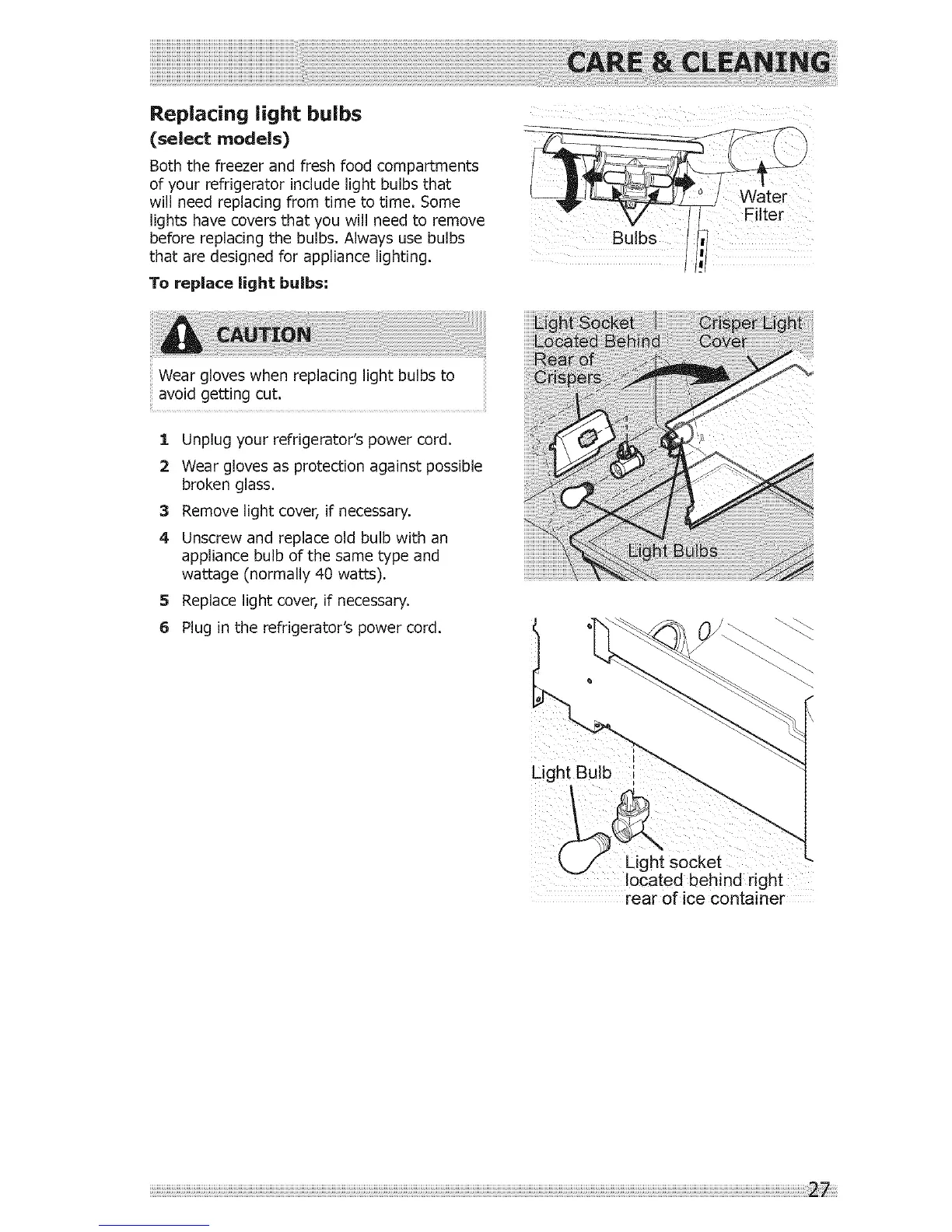 CARE & CLEANING

Replacing light bulbs
(select models)

Both the freezer and fresh food compartments of your refrigerator include light bulbs that will need replacing from time to time. Some lights have covers that you will need to remove before replacing the bulbs. Always use bulbs that are designed for appliance lighting.

To replace light bulbs:

CAUTION

Wear gloves when replacing light bulbs to avoid getting cut.

1 Unplug your refrigerator's power cord.
2 Wear gloves as protection against possible broken glass.
3 Remove light cover, if necessary.
4 Unscrew and replace old bulb with an appliance bulb of the same type and wattage (normally 40 watts).
5 Replace light cover, if necessary.
6 Plug in the refrigerator's power cord.

Water Filter
Bulbs

Light Socket Located Behind Rear of Crispers
Crisper Light Cover
Light Bulbs

Light Bulb
Light socket located behind right rear of ice container

27