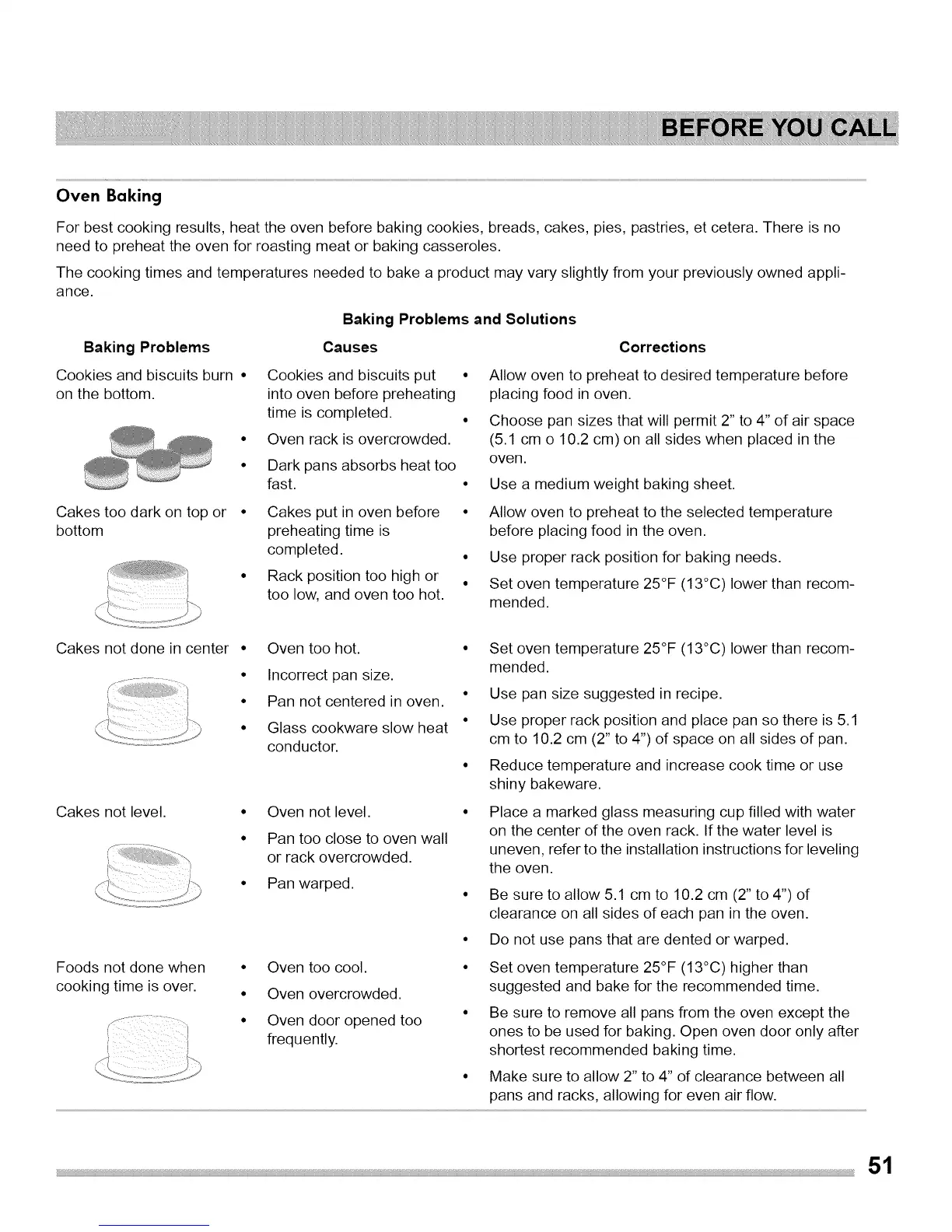 BEFORE YOU CALL

Oven Baking

For best cooking results, heat the oven before baking cookies, breads, cakes, pies, pastries, et cetera. There is no need to preheat the oven for roasting meat or baking casseroles.

The cooking times and temperatures needed to bake a product may vary slightly from your previously owned appliance.

Baking Problems and Solutions

| Baking Problems | Causes | Corrections |
|---|---|---|
| Cookies and biscuits burn on the bottom. | • Cookies and biscuits put into oven before preheating time is completed. • Oven rack is overcrowded. • Dark pans absorbs heat too fast. | • Allow oven to preheat to desired temperature before placing food in oven. • Choose pan sizes that will permit 2" to 4" of air space (5.1 cm o 10.2 cm) on all sides when placed in the oven. • Use a medium weight baking sheet. |
| Cakes too dark on top or bottom | • Cakes put in oven before preheating time is completed. • Rack position too high or too low, and oven too hot. | • Allow oven to preheat to the selected temperature before placing food in the oven. • Use proper rack position for baking needs. • Set oven temperature 25°F (13°C) lower than recommended. |
| Cakes not done in center | • Oven too hot. • Incorrect pan size. • Pan not centered in oven. • Glass cookware slow heat conductor. | • Set oven temperature 25°F (13°C) lower than recommended. • Use pan size suggested in recipe. • Use proper rack position and place pan so there is 5.1 cm to 10.2 cm (2" to 4") of space on all sides of pan. • Reduce temperature and increase cook time or use shiny bakeware. |
| Cakes not level. | • Oven not level. • Pan too close to oven wall or rack overcrowded. • Pan warped. | • Place a marked glass measuring cup filled with water on the center of the oven rack. If the water level is uneven, refer to the installation instructions for leveling the oven. • Be sure to allow 5.1 cm to 10.2 cm (2" to 4") of clearance on all sides of each pan in the oven. • Do not use pans that are dented or warped. |
| Foods not done when cooking time is over. | • Oven too cool. • Oven overcrowded. • Oven door opened too frequently. | • Set oven temperature 25°F (13°C) higher than suggested and bake for the recommended time. • Be sure to remove all pans from the oven except the ones to be used for baking. Open oven door only after shortest recommended baking time. • Make sure to allow 2" to 4" of clearance between all pans and racks, allowing for even air flow. |

51