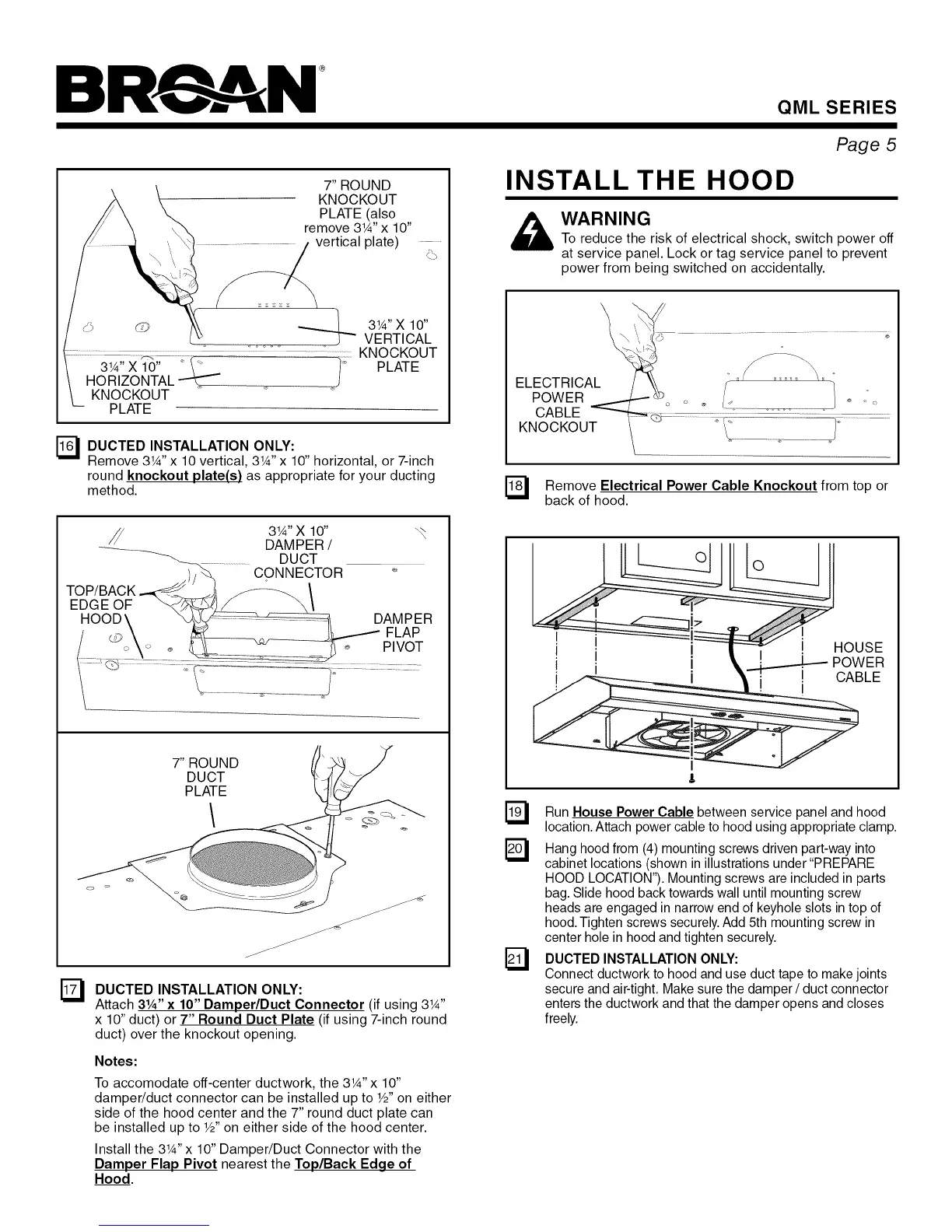 BROAN®

QML SERIES

Page 5

7" ROUND KNOCKOUT PLATE (also remove 3¼" x 10" vertical plate)

3¼" X 10" VERTICAL KNOCKOUT PLATE

3¼" X 10" HORIZONTAL KNOCKOUT PLATE

16 DUCTED INSTALLATION ONLY:
Remove 3¼" x 10 vertical, 3¼" x 10" horizontal, or 7-inch round knockout plate(s) as appropriate for your ducting method.

3¼" X 10" DAMPER / DUCT CONNECTOR

TOP/BACK EDGE OF HOOD

DAMPER FLAP PIVOT

7" ROUND DUCT PLATE

17 DUCTED INSTALLATION ONLY:
Attach 3¼" x 10" Damper/Duct Connector (if using 3¼" x 10" duct) or 7" Round Duct Plate (if using 7-inch round duct) over the knockout opening.

Notes:

To accomodate off-center ductwork, the 3¼" x 10" damper/duct connector can be installed up to ½" on either side of the hood center and the 7" round duct plate can be installed up to ½" on either side of the hood center.

Install the 3¼" x 10" Damper/Duct Connector with the Damper Flap Pivot nearest the Top/Back Edge of Hood.

INSTALL THE HOOD

WARNING
To reduce the risk of electrical shock, switch power off at service panel. Lock or tag service panel to prevent power from being switched on accidentally.

ELECTRICAL POWER CABLE KNOCKOUT

18 Remove Electrical Power Cable Knockout from top or back of hood.

HOUSE POWER CABLE

19 Run House Power Cable between service panel and hood location. Attach power cable to hood using appropriate clamp.

20 Hang hood from (4) mounting screws driven part-way into cabinet locations (shown in illustrations under "PREPARE HOOD LOCATION"). Mounting screws are included in parts bag. Slide hood back towards wall until mounting screw heads are engaged in narrow end of keyhole slots in top of hood. Tighten screws securely. Add 5th mounting screw in center hole in hood and tighten securely.

21 DUCTED INSTALLATION ONLY:
Connect ductwork to hood and use duct tape to make joints secure and air-tight. Make sure the damper / duct connector enters the ductwork and that the damper opens and closes freely.