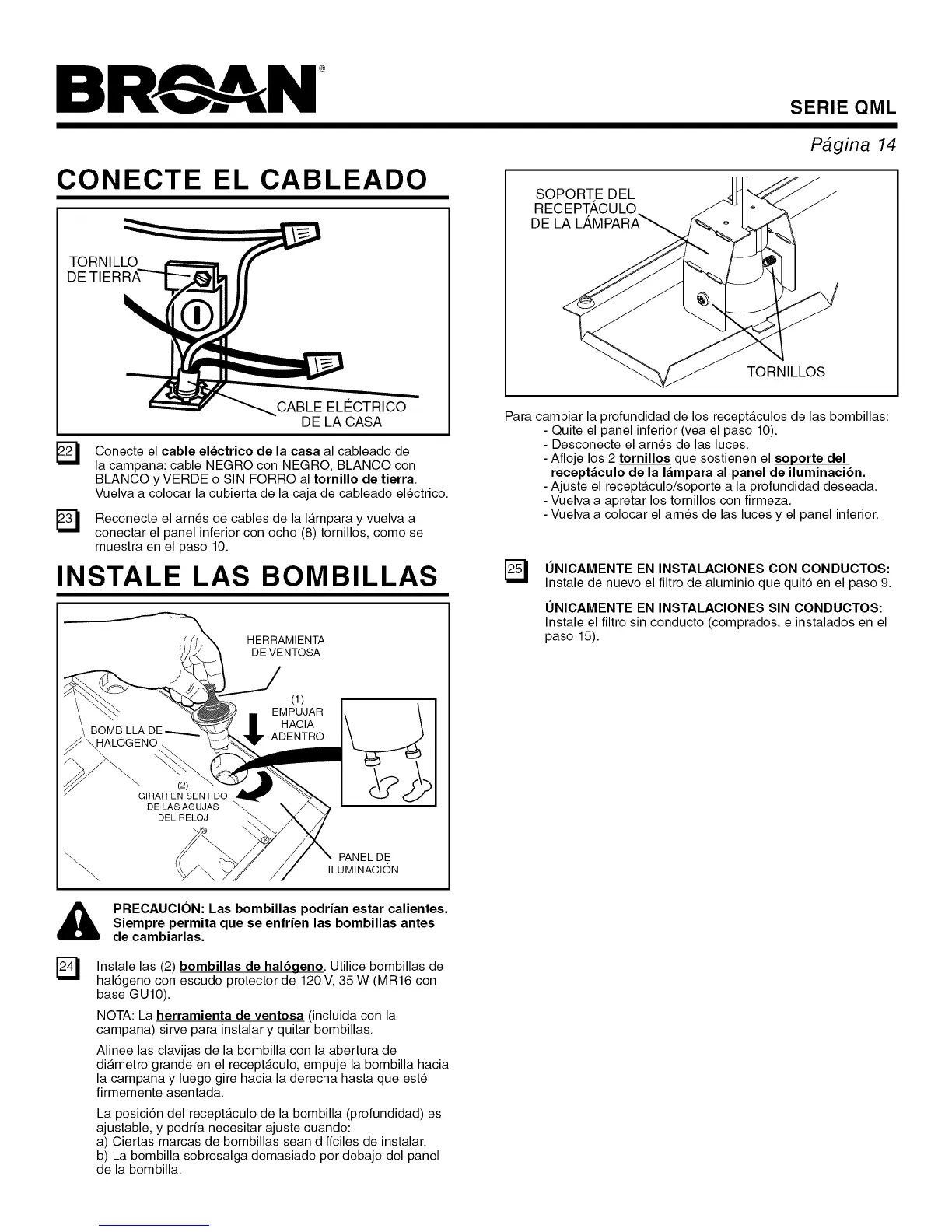 BROAN®

SERIE QML

Página 14

CONECTE EL CABLEADO

TORNILLO DE TIERRA

CABLE ELÉCTRICO DE LA CASA

22 Conecte el cable eléctrico de la casa al cableado de la campana: cable NEGRO con NEGRO, BLANCO con BLANCO y VERDE o SIN FORRO al tornillo de tierra. Vuelva a colocar la cubierta de la caja de cableado eléctrico.

23 Reconecte el arnés de cables de la lámpara y vuelva a conectar el panel inferior con ocho (8) tornillos, como se muestra en el paso 10.

INSTALE LAS BOMBILLAS

HERRAMIENTA DE VENTOSA

(1) EMPUJAR HACIA ADENTRO

BOMBILLA DE HALÓGENO

(2) GIRAR EN SENTIDO DE LAS AGUJAS DEL RELOJ

PANEL DE ILUMINACIÓN

PRECAUCIÓN: Las bombillas podrían estar calientes. Siempre permita que se enfríen las bombillas antes de cambiarlas.

24 Instale las (2) bombillas de halógeno. Utilice bombillas de halógeno con escudo protector de 120 V, 35 W (MR16 con base GU10).

NOTA: La herramienta de ventosa (incluida con la campana) sirve para instalar y quitar bombillas.

Alinee las clavijas de la bombilla con la abertura de diámetro grande en el receptáculo, empuje la bombilla hacia la campana y luego gire hacia la derecha hasta que esté firmemente asentada.

La posición del receptáculo de la bombilla (profundidad) es ajustable, y podría necesitar ajuste cuando:
a) Ciertas marcas de bombillas sean difíciles de instalar.
b) La bombilla sobresalga demasiado por debajo del panel de la bombilla.

SOPORTE DEL RECEPTÁCULO DE LA LÁMPARA

TORNILLOS

Para cambiar la profundidad de los receptáculos de las bombillas:
- Quite el panel inferior (vea el paso 10).
- Desconecte el arnés de las luces.
- Afloje los 2 tornillos que sostienen el soporte del receptáculo de la lámpara al panel de iluminación.
- Ajuste el receptáculo/soporte a la profundidad deseada.
- Vuelva a apretar los tornillos con firmeza.
- Vuelva a colocar el arnés de las luces y el panel inferior.

25 ÚNICAMENTE EN INSTALACIONES CON CONDUCTOS:
Instale de nuevo el filtro de aluminio que quitó en el paso 9.

ÚNICAMENTE EN INSTALACIONES SIN CONDUCTOS:
Instale el filtro sin conducto (comprados, e instalados en el paso 15).