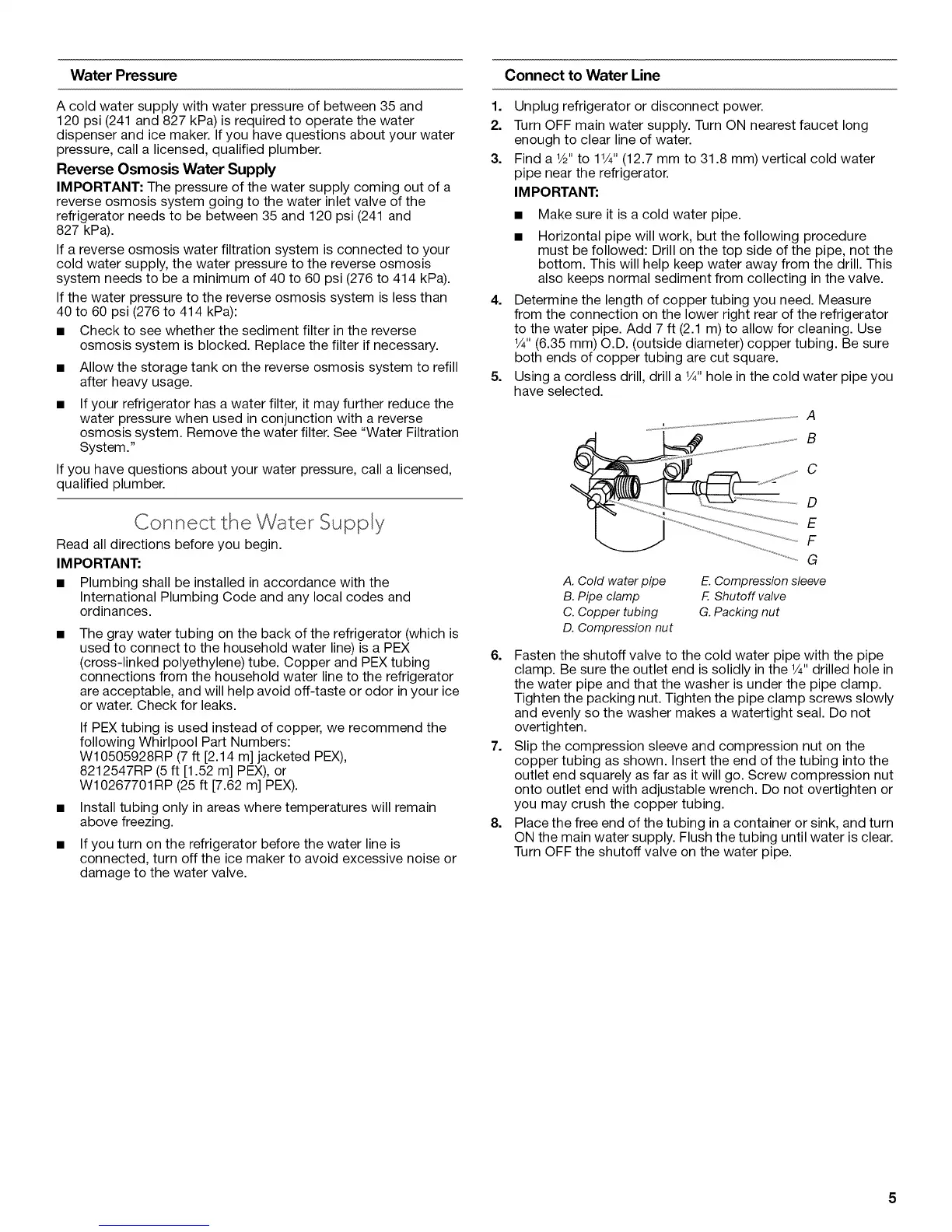 Water Pressure

A cold water supply with water pressure of between 35 and 120 psi (241 and 827 kPa) is required to operate the water dispenser and ice maker. If you have questions about your water pressure, call a licensed, qualified plumber.

Reverse Osmosis Water Supply

IMPORTANT: The pressure of the water supply coming out of a reverse osmosis system going to the water inlet valve of the refrigerator needs to be between 35 and 120 psi (241 and 827 kPa).

If a reverse osmosis water filtration system is connected to your cold water supply, the water pressure to the reverse osmosis system needs to be a minimum of 40 to 60 psi (276 to 414 kPa).

If the water pressure to the reverse osmosis system is less than 40 to 60 psi (276 to 414 kPa):

■ Check to see whether the sediment filter in the reverse osmosis system is blocked. Replace the filter if necessary.

■ Allow the storage tank on the reverse osmosis system to refill after heavy usage.

■ If your refrigerator has a water filter, it may further reduce the water pressure when used in conjunction with a reverse osmosis system. Remove the water filter. See "Water Filtration System."

If you have questions about your water pressure, call a licensed, qualified plumber.

Connect the Water Supply

Read all directions before you begin.

IMPORTANT:

■ Plumbing shall be installed in accordance with the International Plumbing Code and any local codes and ordinances.

■ The gray water tubing on the back of the refrigerator (which is used to connect to the household water line) is a PEX (cross-linked polyethylene) tube. Copper and PEX tubing connections from the household water line to the refrigerator are acceptable, and will help avoid off-taste or odor in your ice or water. Check for leaks.

If PEX tubing is used instead of copper, we recommend the following Whirlpool Part Numbers: W10505928RP (7 ft [2.14 m] jacketed PEX), 8212547RP (5 ft [1.52 m] PEX), or W10267701RP (25 ft [7.62 m] PEX).

■ Install tubing only in areas where temperatures will remain above freezing.

■ If you turn on the refrigerator before the water line is connected, turn off the ice maker to avoid excessive noise or damage to the water valve.

Connect to Water Line

1. Unplug refrigerator or disconnect power.

2. Turn OFF main water supply. Turn ON nearest faucet long enough to clear line of water.

3. Find a ½" to 1¼" (12.7 mm to 31.8 mm) vertical cold water pipe near the refrigerator.

IMPORTANT:

■ Make sure it is a cold water pipe.

■ Horizontal pipe will work, but the following procedure must be followed: Drill on the top side of the pipe, not the bottom. This will help keep water away from the drill. This also keeps normal sediment from collecting in the valve.

4. Determine the length of copper tubing you need. Measure from the connection on the lower right rear of the refrigerator to the water pipe. Add 7 ft (2.1 m) to allow for cleaning. Use ¼" (6.35 mm) O.D. (outside diameter) copper tubing. Be sure both ends of copper tubing are cut square.

5. Using a cordless drill, drill a ¼" hole in the cold water pipe you have selected.

A
B
C
D
E
F
G

A. Cold water pipe
B. Pipe clamp
C. Copper tubing
D. Compression nut
E. Compression sleeve
F. Shutoff valve
G. Packing nut

6. Fasten the shutoff valve to the cold water pipe with the pipe clamp. Be sure the outlet end is solidly in the ¼" drilled hole in the water pipe and that the washer is under the pipe clamp. Tighten the packing nut. Tighten the pipe clamp screws slowly and evenly so the washer makes a watertight seal. Do not overtighten.

7. Slip the compression sleeve and compression nut on the copper tubing as shown. Insert the end of the tubing into the outlet end squarely as far as it will go. Screw compression nut onto outlet end with adjustable wrench. Do not overtighten or you may crush the copper tubing.

8. Place the free end of the tubing in a container or sink, and turn ON the main water supply. Flush the tubing until water is clear. Turn OFF the shutoff valve on the water pipe.

5