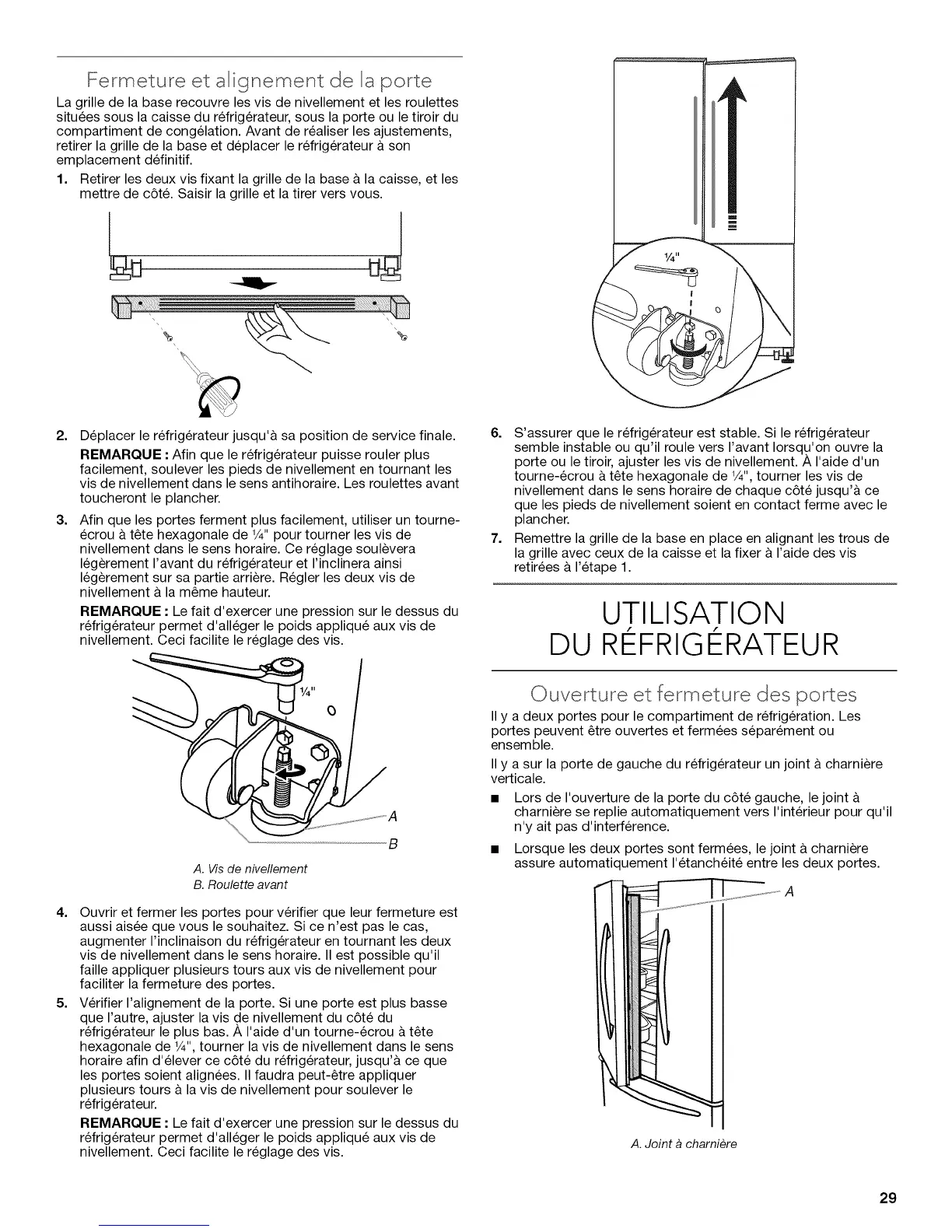 Fermeture et alignement de la porte

La grille de la base recouvre les vis de nivellement et les roulettes situées sous la caisse du réfrigérateur, sous la porte ou le tiroir du compartiment de congélation. Avant de réaliser les ajustements, retirer la grille de la base et déplacer le réfrigérateur à son emplacement définitif.

1. Retirer les deux vis fixant la grille de la base à la caisse, et les mettre de côté. Saisir la grille et la tirer vers vous.

2. Déplacer le réfrigérateur jusqu'à sa position de service finale.

REMARQUE : Afin que le réfrigérateur puisse rouler plus facilement, soulever les pieds de nivellement en tournant les vis de nivellement dans le sens antihoraire. Les roulettes avant toucheront le plancher.

3. Afin que les portes ferment plus facilement, utiliser un tourne-écrou à tête hexagonale de ¼" pour tourner les vis de nivellement dans le sens horaire. Ce réglage soulèvera légèrement l'avant du réfrigérateur et l'inclinera ainsi légèrement sur sa partie arrière. Régler les deux vis de nivellement à la même hauteur.

REMARQUE : Le fait d'exercer une pression sur le dessus du réfrigérateur permet d'alléger le poids appliqué aux vis de nivellement. Ceci facilite le réglage des vis.

¼"
A
B

A. Vis de nivellement
B. Roulette avant

4. Ouvrir et fermer les portes pour vérifier que leur fermeture est aussi aisée que vous le souhaitez. Si ce n'est pas le cas, augmenter l'inclinaison du réfrigérateur en tournant les deux vis de nivellement dans le sens horaire. Il est possible qu'il faille appliquer plusieurs tours aux vis de nivellement pour faciliter la fermeture des portes.

5. Vérifier l'alignement de la porte. Si une porte est plus basse que l'autre, ajuster la vis de nivellement du côté du réfrigérateur le plus bas. À l'aide d'un tourne-écrou à tête hexagonale de ¼", tourner la vis de nivellement dans le sens horaire afin d'élever ce côté du réfrigérateur, jusqu'à ce que les portes soient alignées. Il faudra peut-être appliquer plusieurs tours à la vis de nivellement pour soulever le réfrigérateur.

REMARQUE : Le fait d'exercer une pression sur le dessus du réfrigérateur permet d'alléger le poids appliqué aux vis de nivellement. Ceci facilite le réglage des vis.

¼"

6. S'assurer que le réfrigérateur est stable. Si le réfrigérateur semble instable ou qu'il roule vers l'avant lorsqu'on ouvre la porte ou le tiroir, ajuster les vis de nivellement. À l'aide d'un tourne-écrou à tête hexagonale de ¼", tourner les vis de nivellement dans le sens horaire de chaque côté jusqu'à ce que les pieds de nivellement soient en contact ferme avec le plancher.

7. Remettre la grille de la base en place en alignant les trous de la grille avec ceux de la caisse et la fixer à l'aide des vis retirées à l'étape 1.

UTILISATION DU RÉFRIGÉRATEUR

Ouverture et fermeture des portes

Il y a deux portes pour le compartiment de réfrigération. Les portes peuvent être ouvertes et fermées séparément ou ensemble.

Il y a sur la porte de gauche du réfrigérateur un joint à charnière verticale.

■ Lors de l'ouverture de la porte du côté gauche, le joint à charnière se replie automatiquement vers l'intérieur pour qu'il n'y ait pas d'interférence.

■ Lorsque les deux portes sont fermées, le joint à charnière assure automatiquement l'étanchéité entre les deux portes.

A

A. Joint à charnière

29