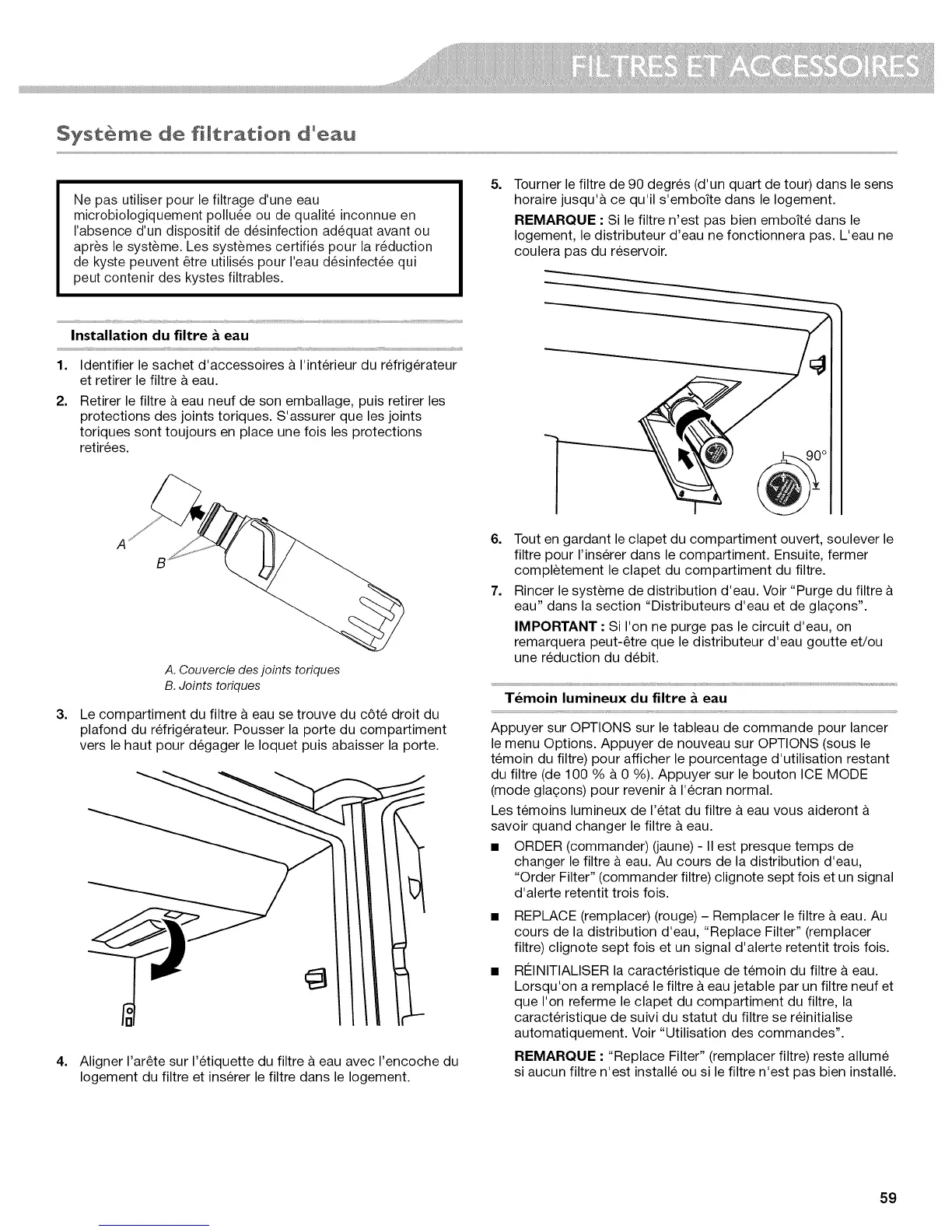 FILTRES ET ACCESSOIRES

Système de filtration d'eau

Ne pas utiliser pour le filtrage d'une eau microbiologiquement polluée ou de qualité inconnue en l'absence d'un dispositif de désinfection adéquat avant ou après le système. Les systèmes certifiés pour la réduction de kyste peuvent être utilisés pour l'eau désinfectée qui peut contenir des kystes filtrables.

Installation du filtre à eau

1. Identifier le sachet d'accessoires à l'intérieur du réfrigérateur et retirer le filtre à eau.

2. Retirer le filtre à eau neuf de son emballage, puis retirer les protections des joints toriques. S'assurer que les joints toriques sont toujours en place une fois les protections retirées.

A

B

A. Couvercle des joints toriques
B. Joints toriques

3. Le compartiment du filtre à eau se trouve du côté droit du plafond du réfrigérateur. Pousser la porte du compartiment vers le haut pour dégager le loquet puis abaisser la porte.

4. Aligner l'arête sur l'étiquette du filtre à eau avec l'encoche du logement du filtre et insérer le filtre dans le logement.

5. Tourner le filtre de 90 degrés (d'un quart de tour) dans le sens horaire jusqu'à ce qu'il s'emboîte dans le logement.

REMARQUE : Si le filtre n'est pas bien emboîté dans le logement, le distributeur d'eau ne fonctionnera pas. L'eau ne coulera pas du réservoir.

90°

6. Tout en gardant le clapet du compartiment ouvert, soulever le filtre pour l'insérer dans le compartiment. Ensuite, fermer complètement le clapet du compartiment du filtre.

7. Rincer le système de distribution d'eau. Voir "Purge du filtre à eau" dans la section "Distributeurs d'eau et de glaçons".

IMPORTANT : Si l'on ne purge pas le circuit d'eau, on remarquera peut-être que le distributeur d'eau goutte et/ou une réduction du débit.

Témoin lumineux du filtre à eau

Appuyer sur OPTIONS sur le tableau de commande pour lancer le menu Options. Appuyer de nouveau sur OPTIONS (sous le témoin du filtre) pour afficher le pourcentage d'utilisation restant du filtre (de 100 % à 0 %). Appuyer sur le bouton ICE MODE (mode glaçons) pour revenir à l'écran normal.

Les témoins lumineux de l'état du filtre à eau vous aideront à savoir quand changer le filtre à eau.

■ ORDER (commander) (jaune) - Il est presque temps de changer le filtre à eau. Au cours de la distribution d'eau, "Order Filter" (commander filtre) clignote sept fois et un signal d'alerte retentit trois fois.

■ REPLACE (remplacer) (rouge) – Remplacer le filtre à eau. Au cours de la distribution d'eau, "Replace Filter" (remplacer filtre) clignote sept fois et un signal d'alerte retentit trois fois.

■ RÉINITIALISER la caractéristique de témoin du filtre à eau. Lorsqu'on a remplacé le filtre à eau jetable par un filtre neuf et que l'on referme le clapet du compartiment du filtre, la caractéristique de suivi du statut du filtre se réinitialise automatiquement. Voir "Utilisation des commandes".

REMARQUE : "Replace Filter" (remplacer filtre) reste allumé si aucun filtre n'est installé ou si le filtre n'est pas bien installé.

59