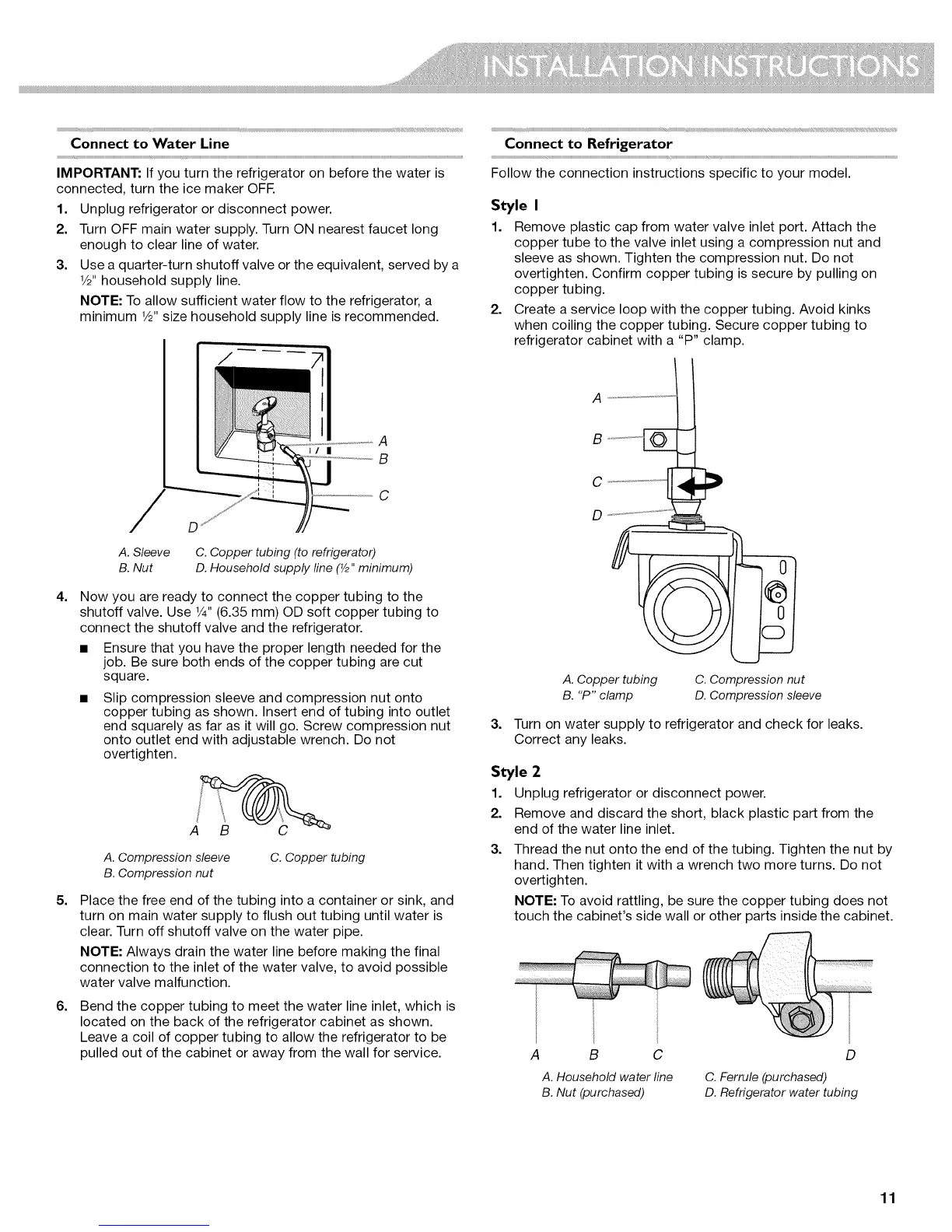 INSTALLATION INSTRUCTIONS

Connect to Water Line

IMPORTANT: If you turn the refrigerator on before the water is connected, turn the ice maker OFF.

1. Unplug refrigerator or disconnect power.
2. Turn OFF main water supply. Turn ON nearest faucet long enough to clear line of water.
3. Use a quarter-turn shutoff valve or the equivalent, served by a ½" household supply line.

NOTE: To allow sufficient water flow to the refrigerator, a minimum ½" size household supply line is recommended.

A
B
C
D

A. Sleeve
B. Nut
C. Copper tubing (to refrigerator)
D. Household supply line (½" minimum)

4. Now you are ready to connect the copper tubing to the shutoff valve. Use ¼" (6.35 mm) OD soft copper tubing to connect the shutoff valve and the refrigerator.

■ Ensure that you have the proper length needed for the job. Be sure both ends of the copper tubing are cut square.
■ Slip compression sleeve and compression nut onto copper tubing as shown. Insert end of tubing into outlet end squarely as far as it will go. Screw compression nut onto outlet end with adjustable wrench. Do not overtighten.

A B C

A. Compression sleeve
B. Compression nut
C. Copper tubing

5. Place the free end of the tubing into a container or sink, and turn on main water supply to flush out tubing until water is clear. Turn off shutoff valve on the water pipe.

NOTE: Always drain the water line before making the final connection to the inlet of the water valve, to avoid possible water valve malfunction.

6. Bend the copper tubing to meet the water line inlet, which is located on the back of the refrigerator cabinet as shown. Leave a coil of copper tubing to allow the refrigerator to be pulled out of the cabinet or away from the wall for service.

Connect to Refrigerator

Follow the connection instructions specific to your model.

Style 1

1. Remove plastic cap from water valve inlet port. Attach the copper tube to the valve inlet using a compression nut and sleeve as shown. Tighten the compression nut. Do not overtighten. Confirm copper tubing is secure by pulling on copper tubing.
2. Create a service loop with the copper tubing. Avoid kinks when coiling the copper tubing. Secure copper tubing to refrigerator cabinet with a "P" clamp.

A
B
C
D

A. Copper tubing
B. "P" clamp
C. Compression nut
D. Compression sleeve

3. Turn on water supply to refrigerator and check for leaks. Correct any leaks.

Style 2

1. Unplug refrigerator or disconnect power.
2. Remove and discard the short, black plastic part from the end of the water line inlet.
3. Thread the nut onto the end of the tubing. Tighten the nut by hand. Then tighten it with a wrench two more turns. Do not overtighten.

NOTE: To avoid rattling, be sure the copper tubing does not touch the cabinet's side wall or other parts inside the cabinet.

A B C D

A. Household water line
B. Nut (purchased)
C. Ferrule (purchased)
D. Refrigerator water tubing

11