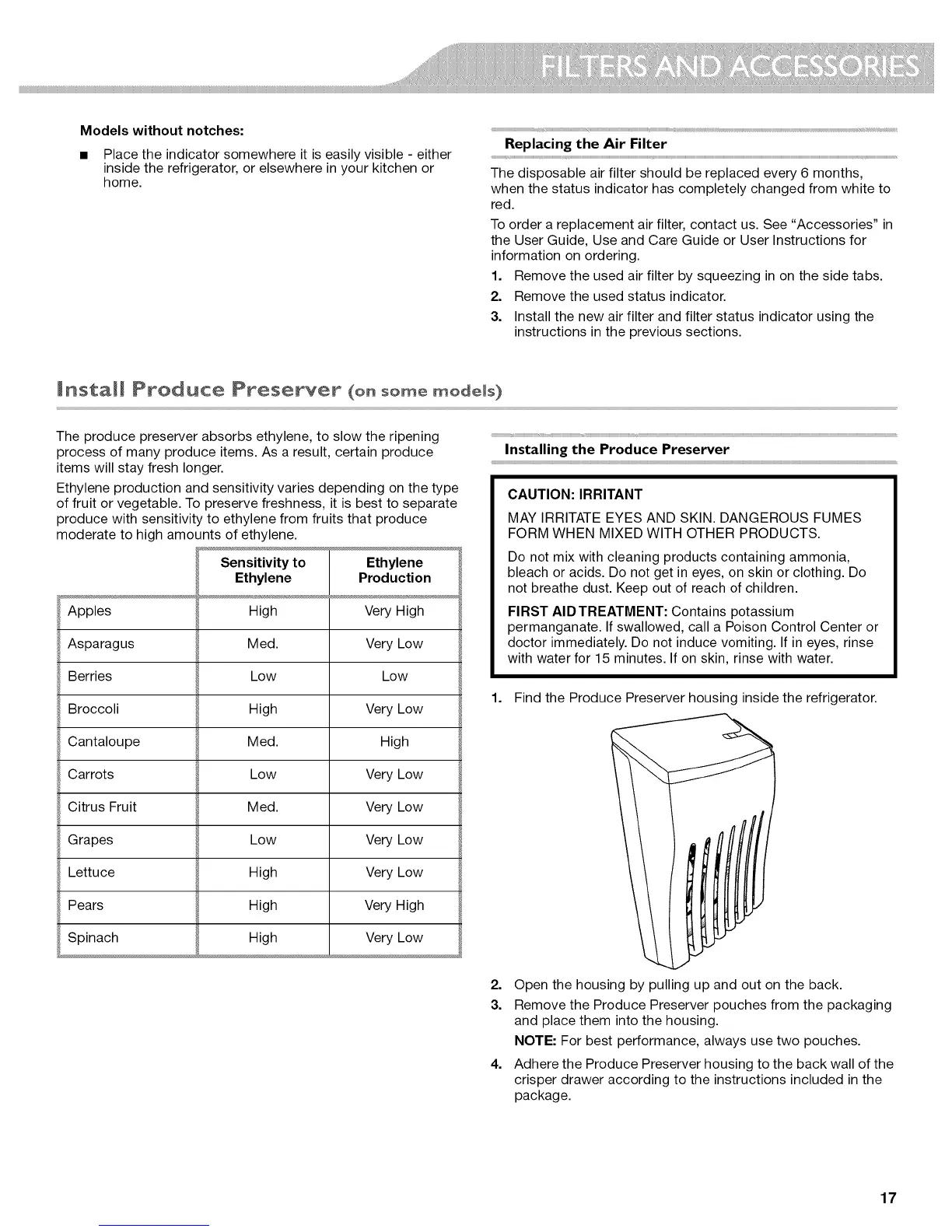 FILTERS AND ACCESSORIES

Models without notches:

■ Place the indicator somewhere it is easily visible - either inside the refrigerator, or elsewhere in your kitchen or home.

Replacing the Air Filter

The disposable air filter should be replaced every 6 months, when the status indicator has completely changed from white to red.

To order a replacement air filter, contact us. See "Accessories" in the User Guide, Use and Care Guide or User Instructions for information on ordering.

1. Remove the used air filter by squeezing in on the side tabs.
2. Remove the used status indicator.
3. Install the new air filter and filter status indicator using the instructions in the previous sections.

Install Produce Preserver (on some models)

The produce preserver absorbs ethylene, to slow the ripening process of many produce items. As a result, certain produce items will stay fresh longer.

Ethylene production and sensitivity varies depending on the type of fruit or vegetable. To preserve freshness, it is best to separate produce with sensitivity to ethylene from fruits that produce moderate to high amounts of ethylene.

| | Sensitivity to Ethylene | Ethylene Production |
|---|---|---|
| Apples | High | Very High |
| Asparagus | Med. | Very Low |
| Berries | Low | Low |
| Broccoli | High | Very Low |
| Cantaloupe | Med. | High |
| Carrots | Low | Very Low |
| Citrus Fruit | Med. | Very Low |
| Grapes | Low | Very Low |
| Lettuce | High | Very Low |
| Pears | High | Very High |
| Spinach | High | Very Low |

Installing the Produce Preserver

CAUTION: IRRITANT

MAY IRRITATE EYES AND SKIN. DANGEROUS FUMES FORM WHEN MIXED WITH OTHER PRODUCTS.

Do not mix with cleaning products containing ammonia, bleach or acids. Do not get in eyes, on skin or clothing. Do not breathe dust. Keep out of reach of children.

FIRST AID TREATMENT: Contains potassium permanganate. If swallowed, call a Poison Control Center or doctor immediately. Do not induce vomiting. If in eyes, rinse with water for 15 minutes. If on skin, rinse with water.

1. Find the Produce Preserver housing inside the refrigerator.
2. Open the housing by pulling up and out on the back.
3. Remove the Produce Preserver pouches from the packaging and place them into the housing.
NOTE: For best performance, always use two pouches.
4. Adhere the Produce Preserver housing to the back wall of the crisper drawer according to the instructions included in the package.

17