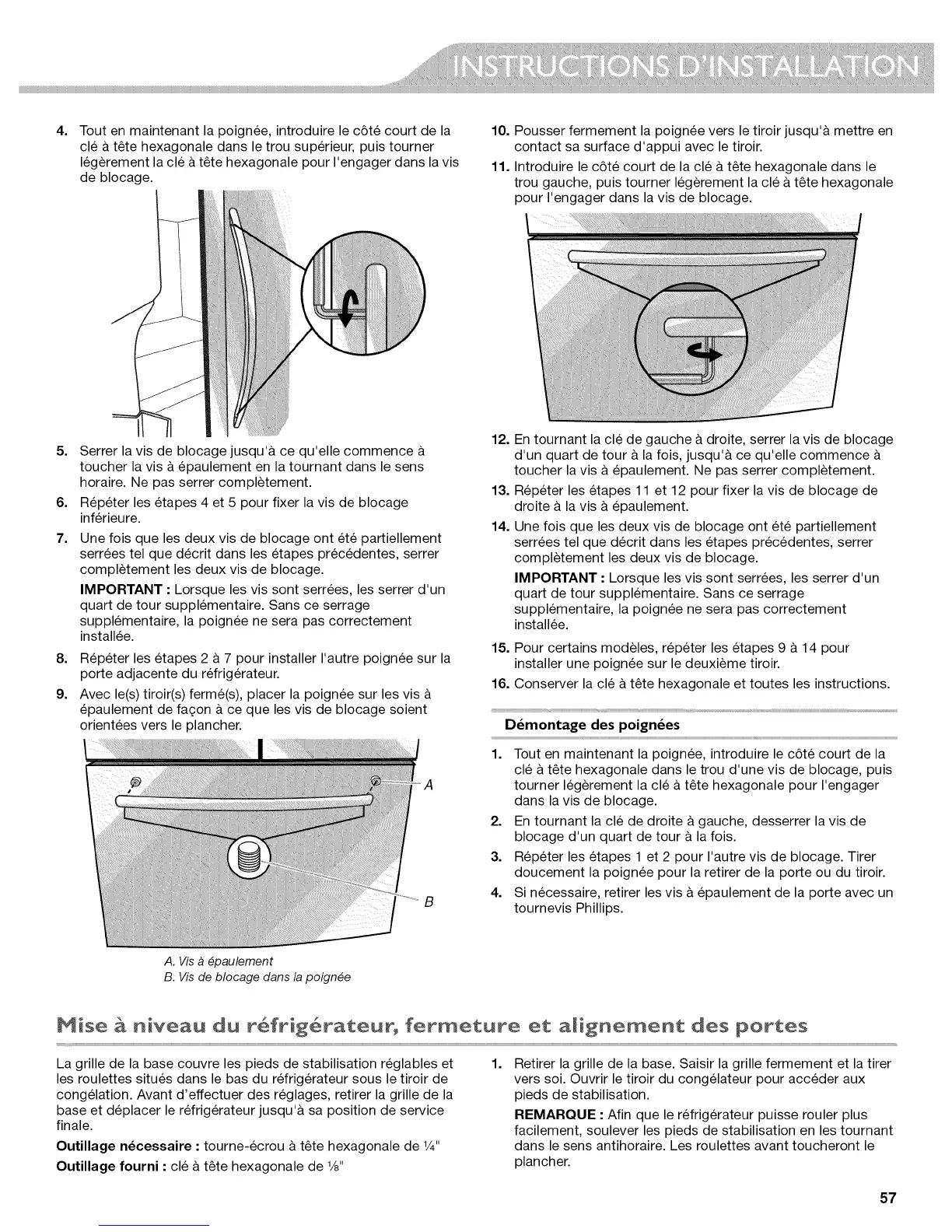 INSTRUCTIONS D'INSTALLATION

4. Tout en maintenant la poignée, introduire le côté court de la clé à tête hexagonale dans le trou supérieur, puis tourner légèrement la clé à tête hexagonale pour l'engager dans la vis de blocage.

5. Serrer la vis de blocage jusqu'à ce qu'elle commence à toucher la vis à épaulement en la tournant dans le sens horaire. Ne pas serrer complètement.

6. Répéter les étapes 4 et 5 pour fixer la vis de blocage inférieure.

7. Une fois que les deux vis de blocage ont été partiellement serrées tel que décrit dans les étapes précédentes, serrer complètement les deux vis de blocage.

IMPORTANT : Lorsque les vis sont serrées, les serrer d'un quart de tour supplémentaire. Sans ce serrage supplémentaire, la poignée ne sera pas correctement installée.

8. Répéter les étapes 2 à 7 pour installer l'autre poignée sur la porte adjacente du réfrigérateur.

9. Avec le(s) tiroir(s) fermé(s), placer la poignée sur les vis à épaulement de façon à ce que les vis de blocage soient orientées vers le plancher.

A

B

A. Vis à épaulement
B. Vis de blocage dans la poignée

10. Pousser fermement la poignée vers le tiroir jusqu'à mettre en contact sa surface d'appui avec le tiroir.

11. Introduire le côté court de la clé à tête hexagonale dans le trou gauche, puis tourner légèrement la clé à tête hexagonale pour l'engager dans la vis de blocage.

12. En tournant la clé de gauche à droite, serrer la vis de blocage d'un quart de tour à la fois, jusqu'à ce qu'elle commence à toucher la vis à épaulement. Ne pas serrer complètement.

13. Répéter les étapes 11 et 12 pour fixer la vis de blocage de droite à la vis à épaulement.

14. Une fois que les deux vis de blocage ont été partiellement serrées tel que décrit dans les étapes précédentes, serrer complètement les deux vis de blocage.

IMPORTANT : Lorsque les vis sont serrées, les serrer d'un quart de tour supplémentaire. Sans ce serrage supplémentaire, la poignée ne sera pas correctement installée.

15. Pour certains modèles, répéter les étapes 9 à 14 pour installer une poignée sur le deuxième tiroir.

16. Conserver la clé à tête hexagonale et toutes les instructions.

Démontage des poignées

1. Tout en maintenant la poignée, introduire le côté court de la clé à tête hexagonale dans le trou d'une vis de blocage, puis tourner légèrement la clé à tête hexagonale pour l'engager dans la vis de blocage.

2. En tournant la clé de droite à gauche, desserrer la vis de blocage d'un quart de tour à la fois.

3. Répéter les étapes 1 et 2 pour l'autre vis de blocage. Tirer doucement la poignée pour la retirer de la porte ou du tiroir.

4. Si nécessaire, retirer les vis à épaulement de la porte avec un tournevis Phillips.

Mise à niveau du réfrigérateur, fermeture et alignement des portes

La grille de la base couvre les pieds de stabilisation réglables et les roulettes situés dans le bas du réfrigérateur sous le tiroir de congélation. Avant d'effectuer des réglages, retirer la grille de la base et déplacer le réfrigérateur jusqu'à sa position de service finale.

Outillage nécessaire : tourne-écrou à tête hexagonale de ¼"

Outillage fourni : clé à tête hexagonale de ⅛"

1. Retirer la grille de la base. Saisir la grille fermement et la tirer vers soi. Ouvrir le tiroir du congélateur pour accéder aux pieds de stabilisation.

REMARQUE : Afin que le réfrigérateur puisse rouler plus facilement, soulever les pieds de stabilisation en les tournant dans le sens antihoraire. Les roulettes avant toucheront le plancher.

57