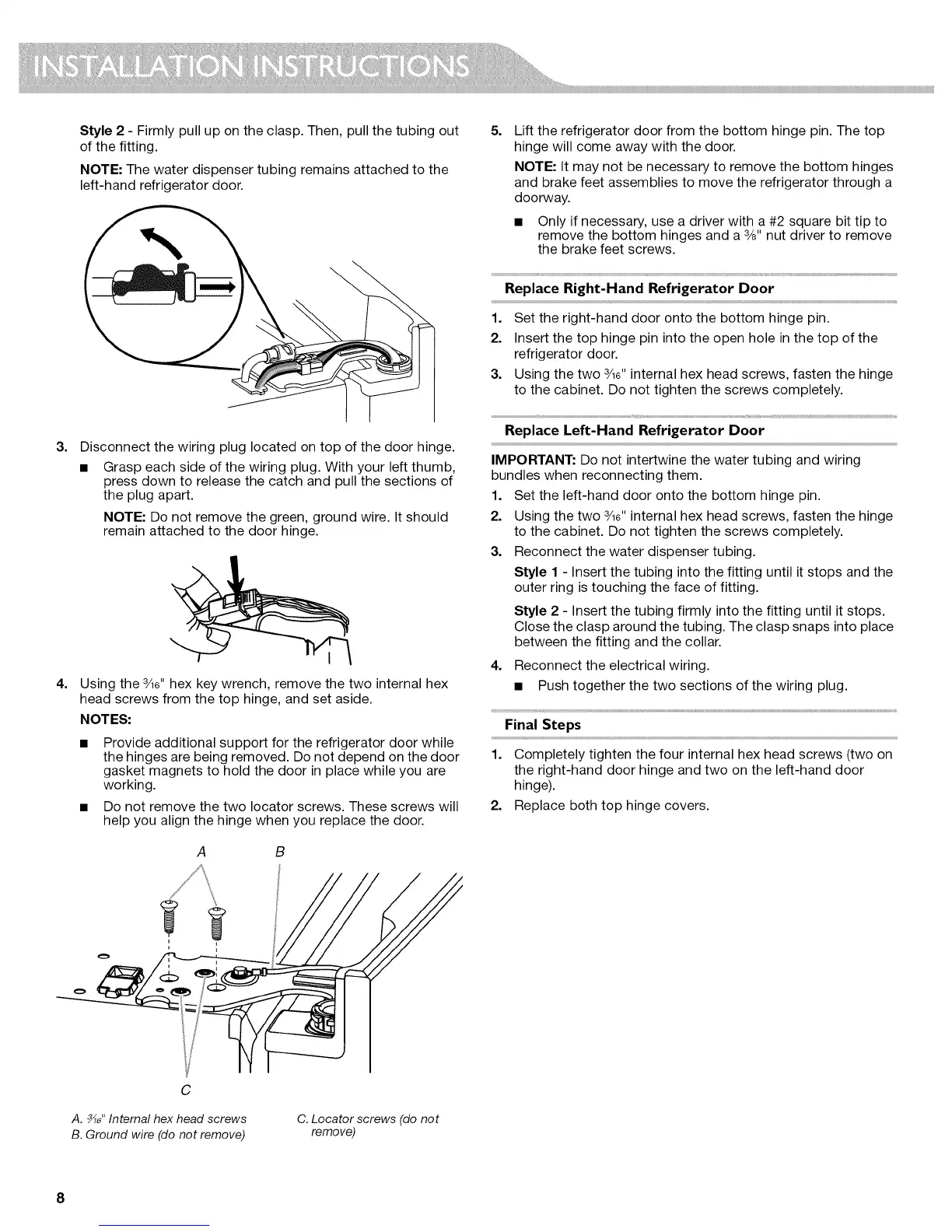 INSTALLATION INSTRUCTIONS

Style 2 - Firmly pull up on the clasp. Then, pull the tubing out of the fitting.

NOTE: The water dispenser tubing remains attached to the left-hand refrigerator door.

3. Disconnect the wiring plug located on top of the door hinge.

■ Grasp each side of the wiring plug. With your left thumb, press down to release the catch and pull the sections of the plug apart.

NOTE: Do not remove the green, ground wire. It should remain attached to the door hinge.

4. Using the $\frac{3}{16}$" hex key wrench, remove the two internal hex head screws from the top hinge, and set aside.

NOTES:

■ Provide additional support for the refrigerator door while the hinges are being removed. Do not depend on the door gasket magnets to hold the door in place while you are working.

■ Do not remove the two locator screws. These screws will help you align the hinge when you replace the door.

A B

C

A. $\frac{3}{16}$" Internal hex head screws
B. Ground wire (do not remove)
C. Locator screws (do not remove)

5. Lift the refrigerator door from the bottom hinge pin. The top hinge will come away with the door.

NOTE: It may not be necessary to remove the bottom hinges and brake feet assemblies to move the refrigerator through a doorway.

■ Only if necessary, use a driver with a #2 square bit tip to remove the bottom hinges and a $\frac{3}{8}$" nut driver to remove the brake feet screws.

Replace Right-Hand Refrigerator Door

1. Set the right-hand door onto the bottom hinge pin.
2. Insert the top hinge pin into the open hole in the top of the refrigerator door.
3. Using the two $\frac{3}{16}$" internal hex head screws, fasten the hinge to the cabinet. Do not tighten the screws completely.

Replace Left-Hand Refrigerator Door

IMPORTANT: Do not intertwine the water tubing and wiring bundles when reconnecting them.

1. Set the left-hand door onto the bottom hinge pin.
2. Using the two $\frac{3}{16}$" internal hex head screws, fasten the hinge to the cabinet. Do not tighten the screws completely.
3. Reconnect the water dispenser tubing.

Style 1 - Insert the tubing into the fitting until it stops and the outer ring is touching the face of fitting.

Style 2 - Insert the tubing firmly into the fitting until it stops. Close the clasp around the tubing. The clasp snaps into place between the fitting and the collar.

4. Reconnect the electrical wiring.

■ Push together the two sections of the wiring plug.

Final Steps

1. Completely tighten the four internal hex head screws (two on the right-hand door hinge and two on the left-hand door hinge).
2. Replace both top hinge covers.

8