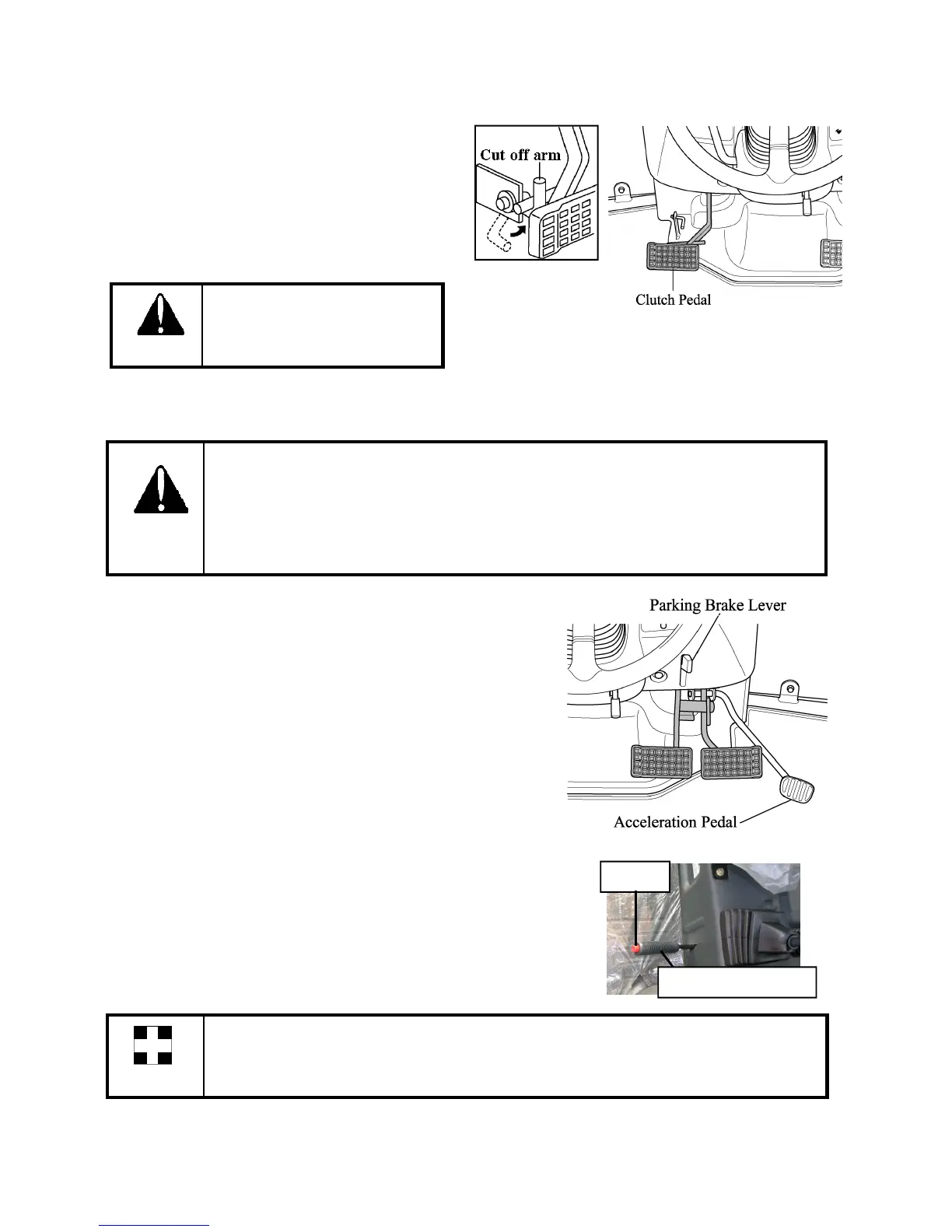 Cut off arm

Clutch Pedal

Parking Brake Lever

Acceleration Pedal