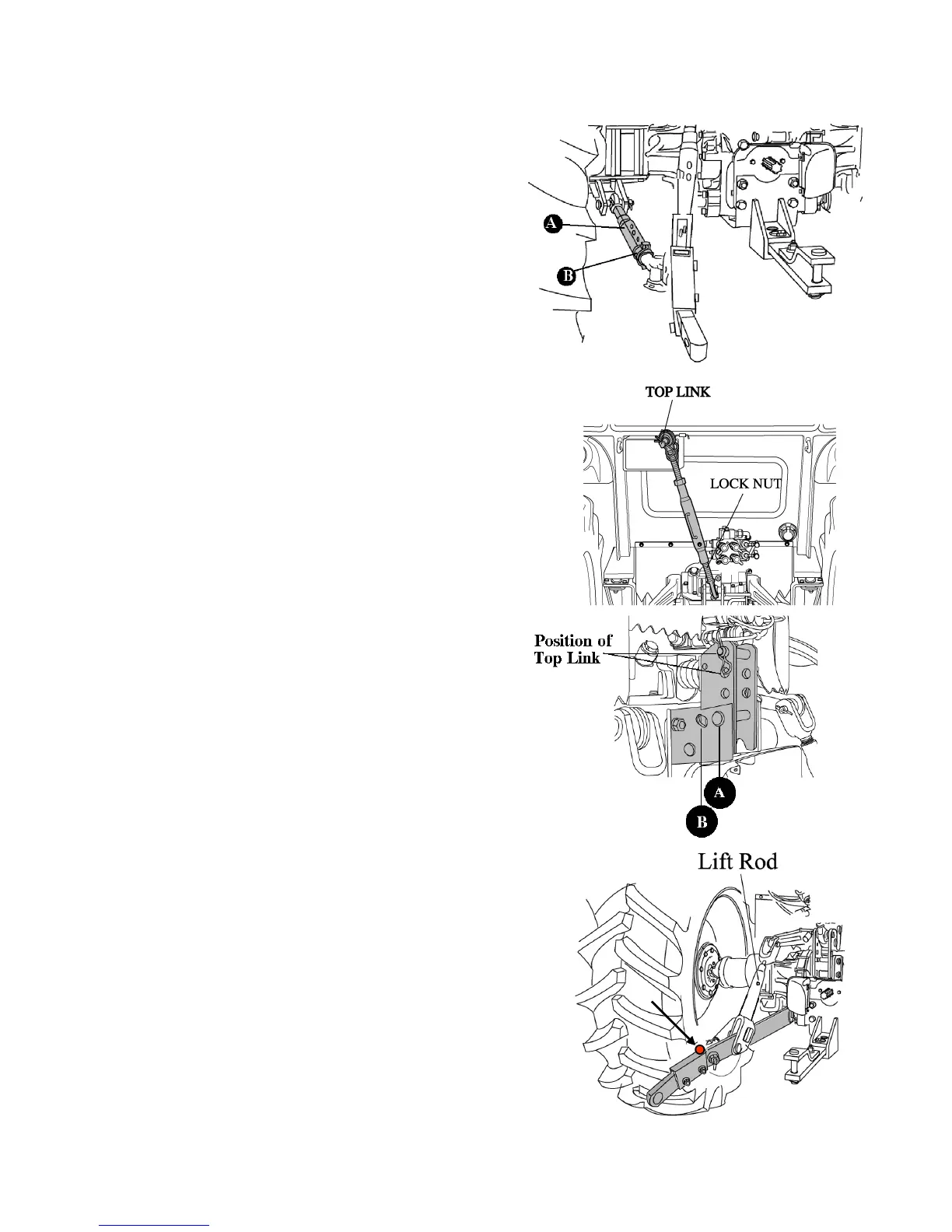 A

B

TOP LINK

LOCK NUT

Position of Top Link

A

B

Lift Rod