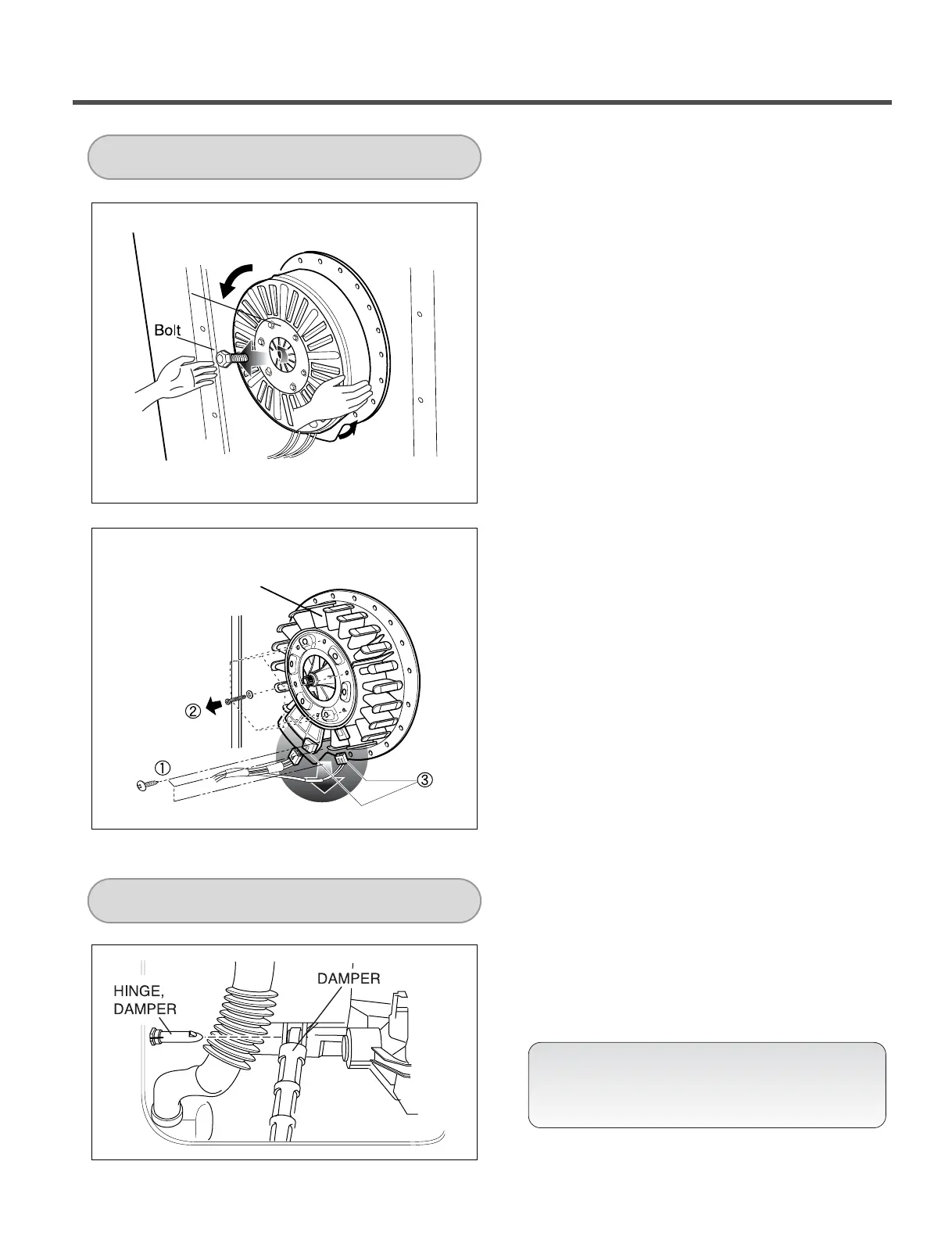 Bolt

②

①

③

HINGE, DAMPER

DAMPER