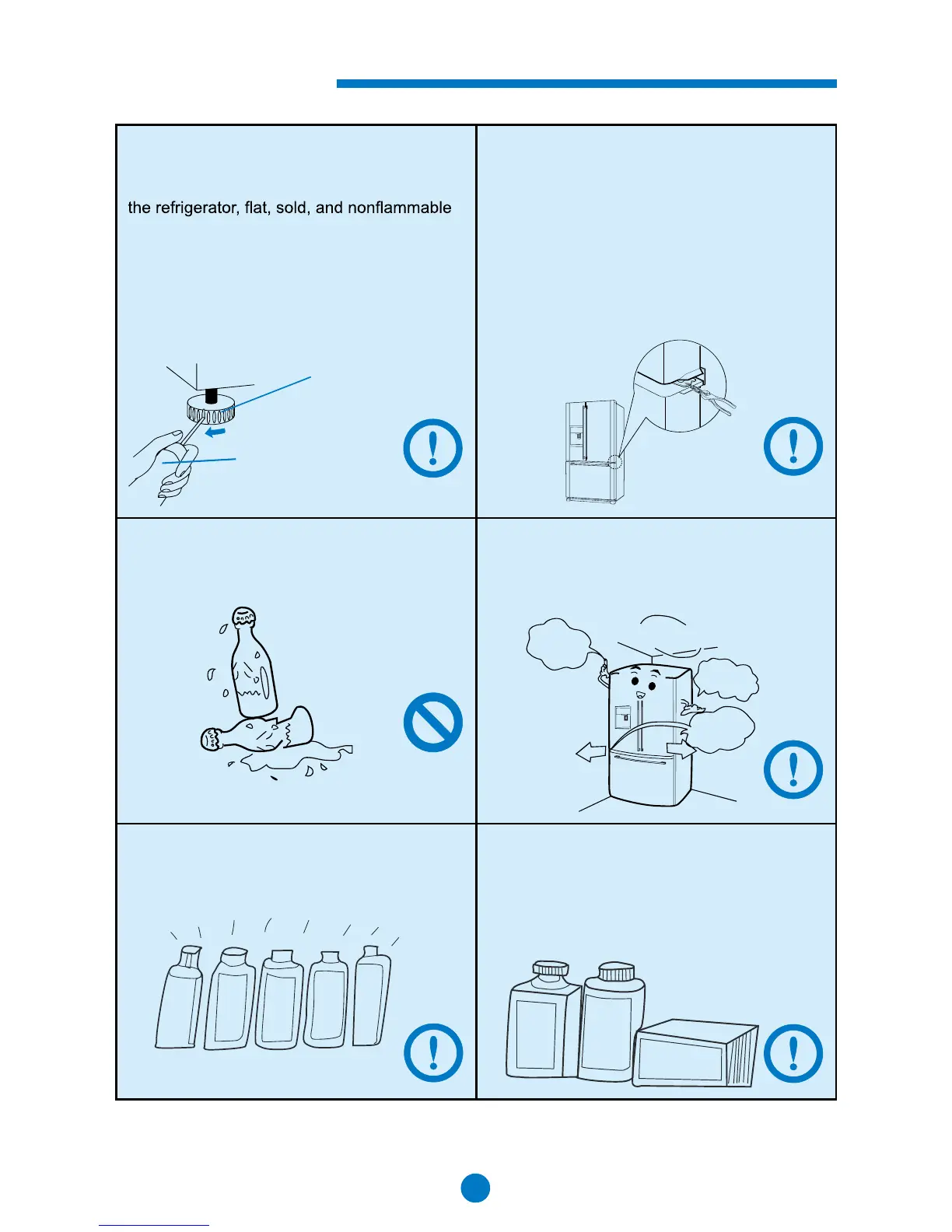 the refrigerator, flat, sold, and nonflammable